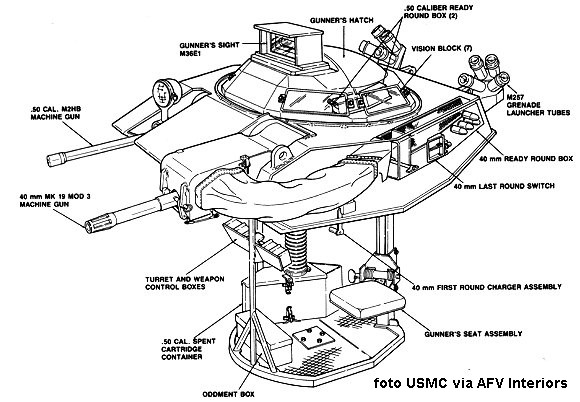 GUNNER'S HATCH

.50 CALIBER READY ROUND BOX (2)

GUNNER'S SIGHT M36E1

VISION BLOCK (7)

M257 GRENADE LAUNCHER TUBES

.50 CAL. M2HB MACHINE GUN

40 mm READY ROUND BOX

40 mm LAST ROUND SWITCH

40 mm MK 19 MOD 3 MACHINE GUN

TURRET AND WEAPON CONTROL BOXES

40 mm FIRST ROUND CHARGER ASSEMBLY

GUNNER'S SEAT ASSEMBLY

.50 CAL. SPENT CARTRIDGE CONTAINER

ODDMENT BOX

foto USMC via AFV Interiors