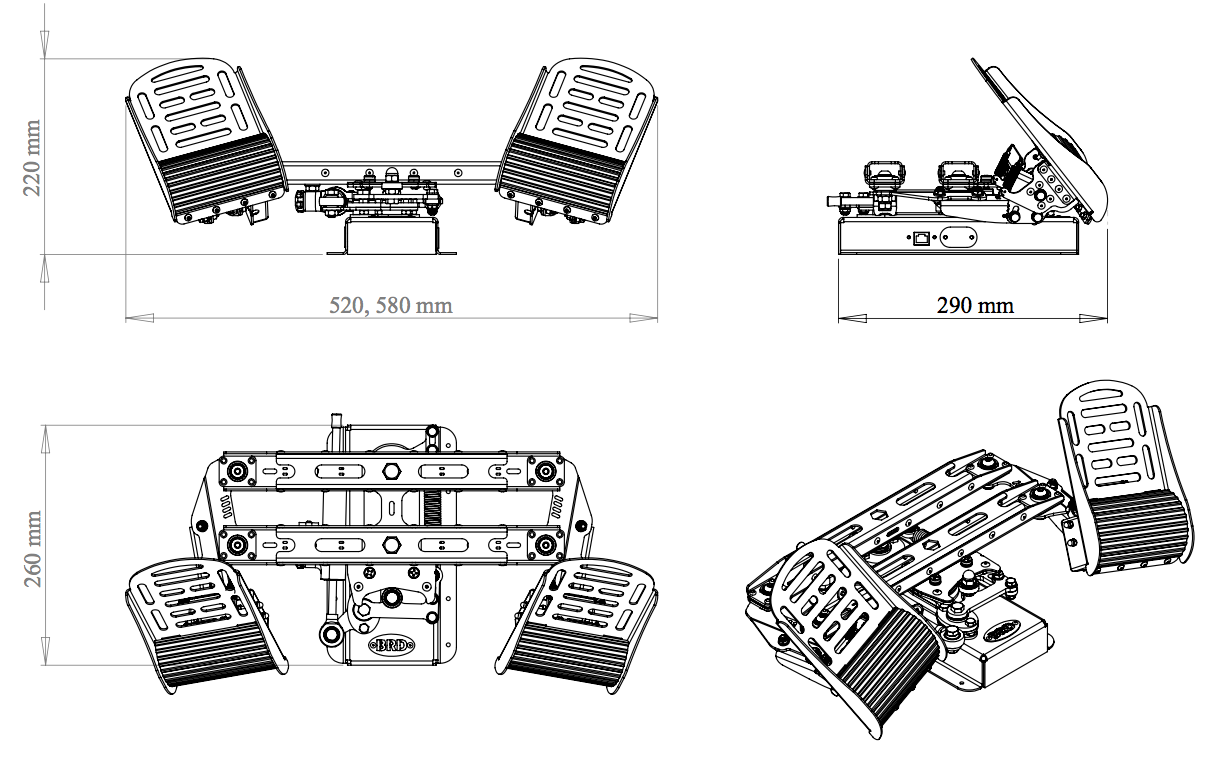 220 mm

520, 580 mm

290 mm

260 mm

BRD

BRD