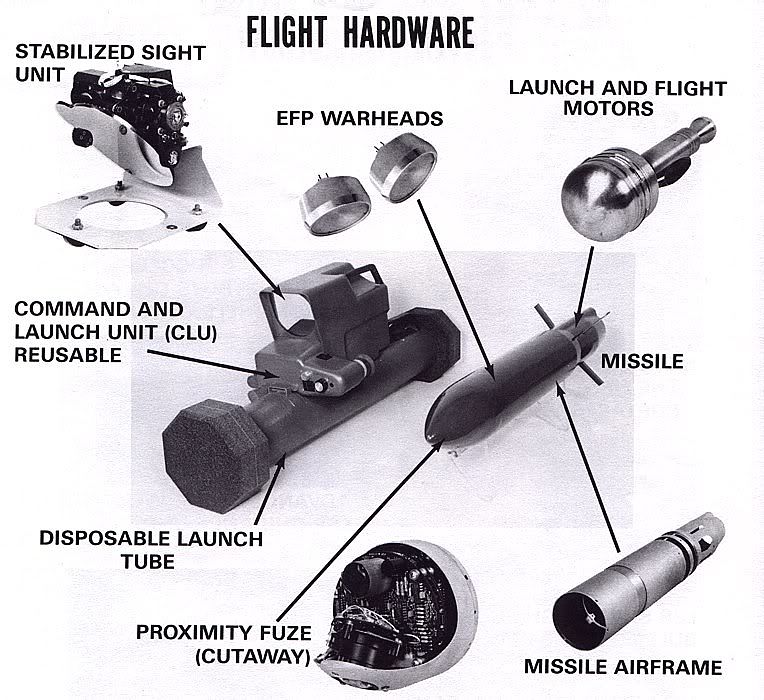 FLIGHT HARDWARE

STABILIZED SIGHT UNIT

EFP WARHEADS

LAUNCH AND FLIGHT MOTORS

COMMAND AND LAUNCH UNIT (CLU) REUSABLE

MISSILE

DISPOSABLE LAUNCH TUBE

PROXIMITY FUZE (CUTAWAY)

MISSILE AIRFRAME