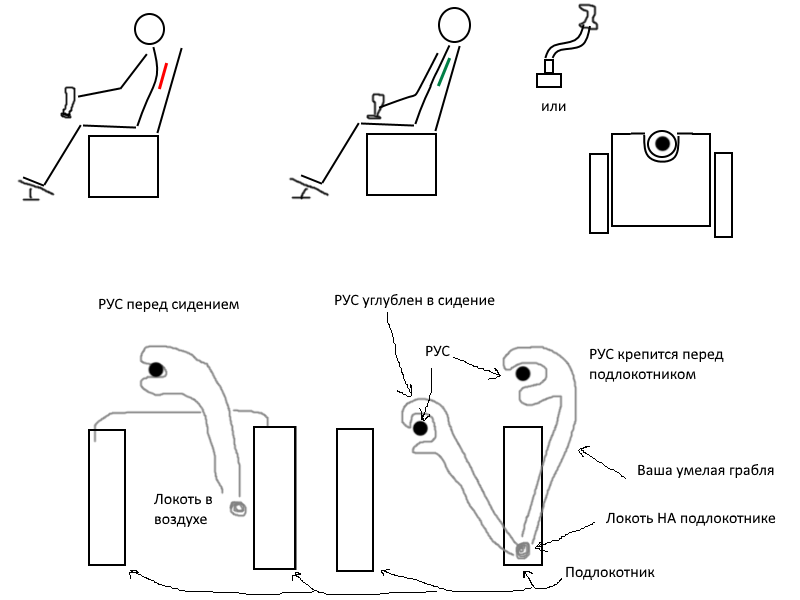 или

РУС перед сидением

РУС углублен в сидение

РУС

РУС крепится перед подлокотником

Локоть в воздухе

Ваша умелая грабля

Локоть НА подлокотнике

Подлокотник