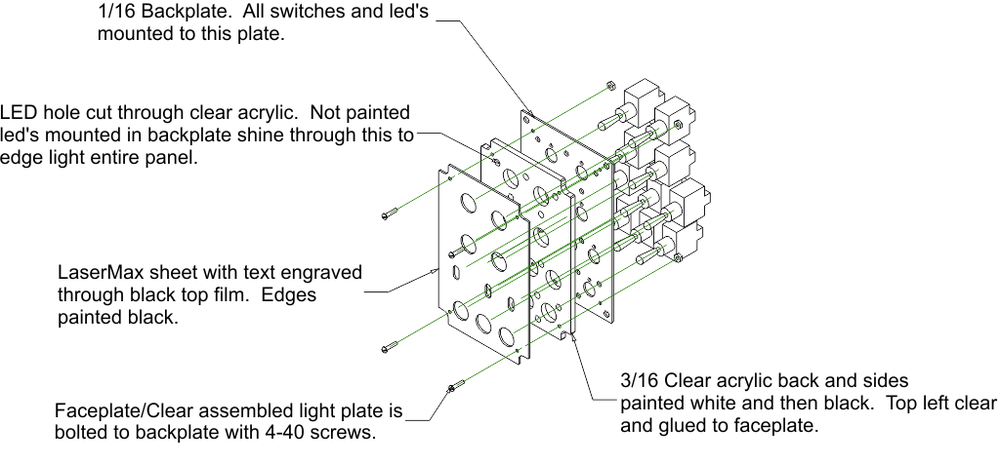 1/16 Backplate. All switches and led's mounted to this plate.

LED hole cut through clear acrylic. Not painted led's mounted in backplate shine through this to edge light entire panel.

LaserMax sheet with text engraved through black top film. Edges painted black.

Faceplate/Clear assembled light plate is bolted to backplate with 4-40 screws.

3/16 Clear acrylic back and sides painted white and then black. Top left clear and glued to faceplate.