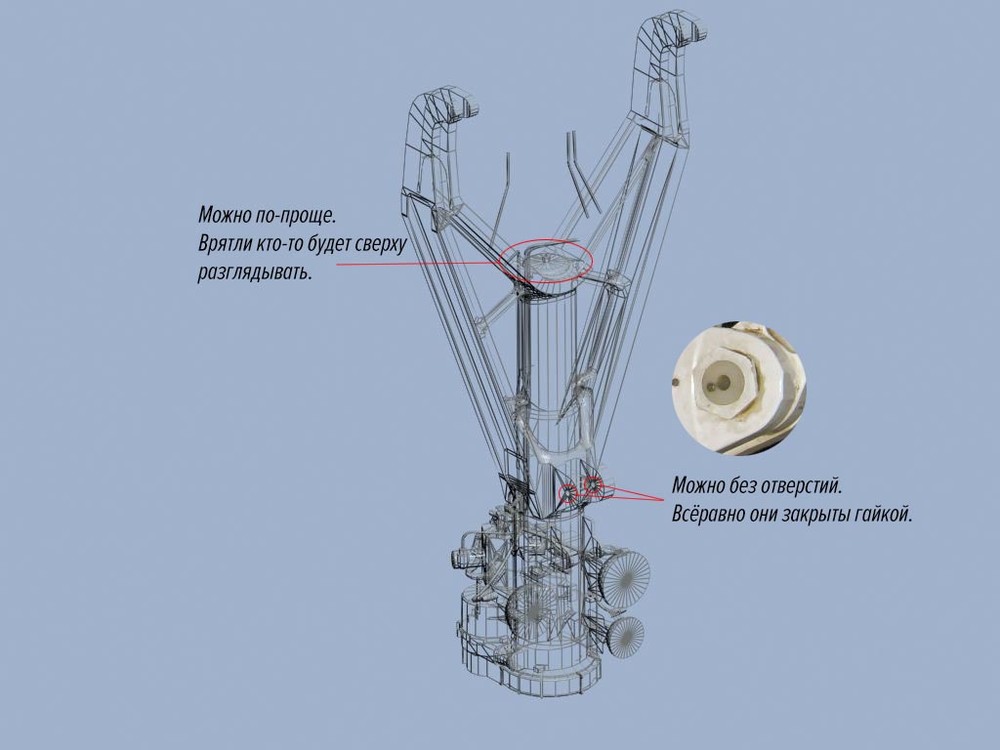 Можно по-проще.
Врятли кто-то будет сверху разглядывать.

Можно без отверстий.
Всёравно они закрыты гайкой.