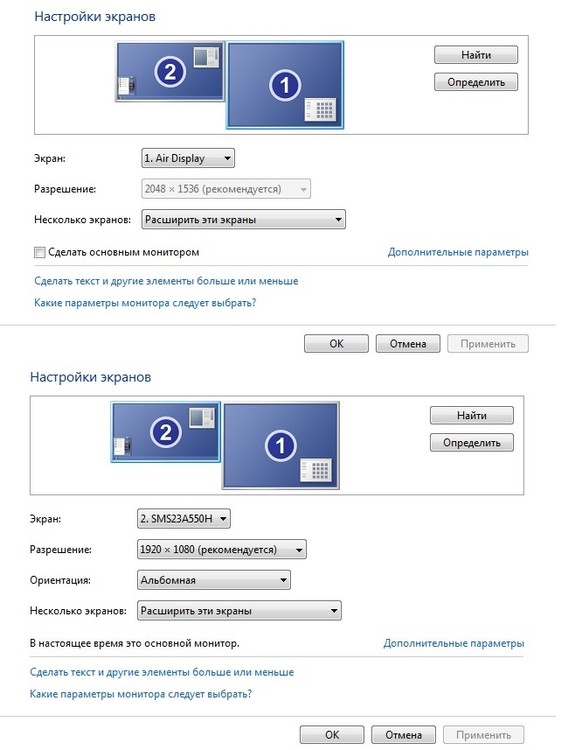 Настройки экранов

2

1

Найти

Определить

Экран: 1. Air Display

Разрешение: 2048 × 1536 (рекомендуется)

Несколько экранов: Расширить эти экраны

Сделать основным монитором

Дополнительные параметры

Сделать текст и другие элементы больше или меньше

Какие параметры монитора следует выбрать?

OK Отмена Применить

Настройки экранов

2

1

Найти

Определить

Экран: 2. SMS23A550H

Разрешение: 1920 × 1080 (рекомендуется)

Ориентация: Альбомная

Несколько экранов: Расширить эти экраны

В настоящее время это основной монитор.

Дополнительные параметры

Сделать текст и другие элементы больше или меньше

Какие параметры монитора следует выбрать?

OK Отмена Применить