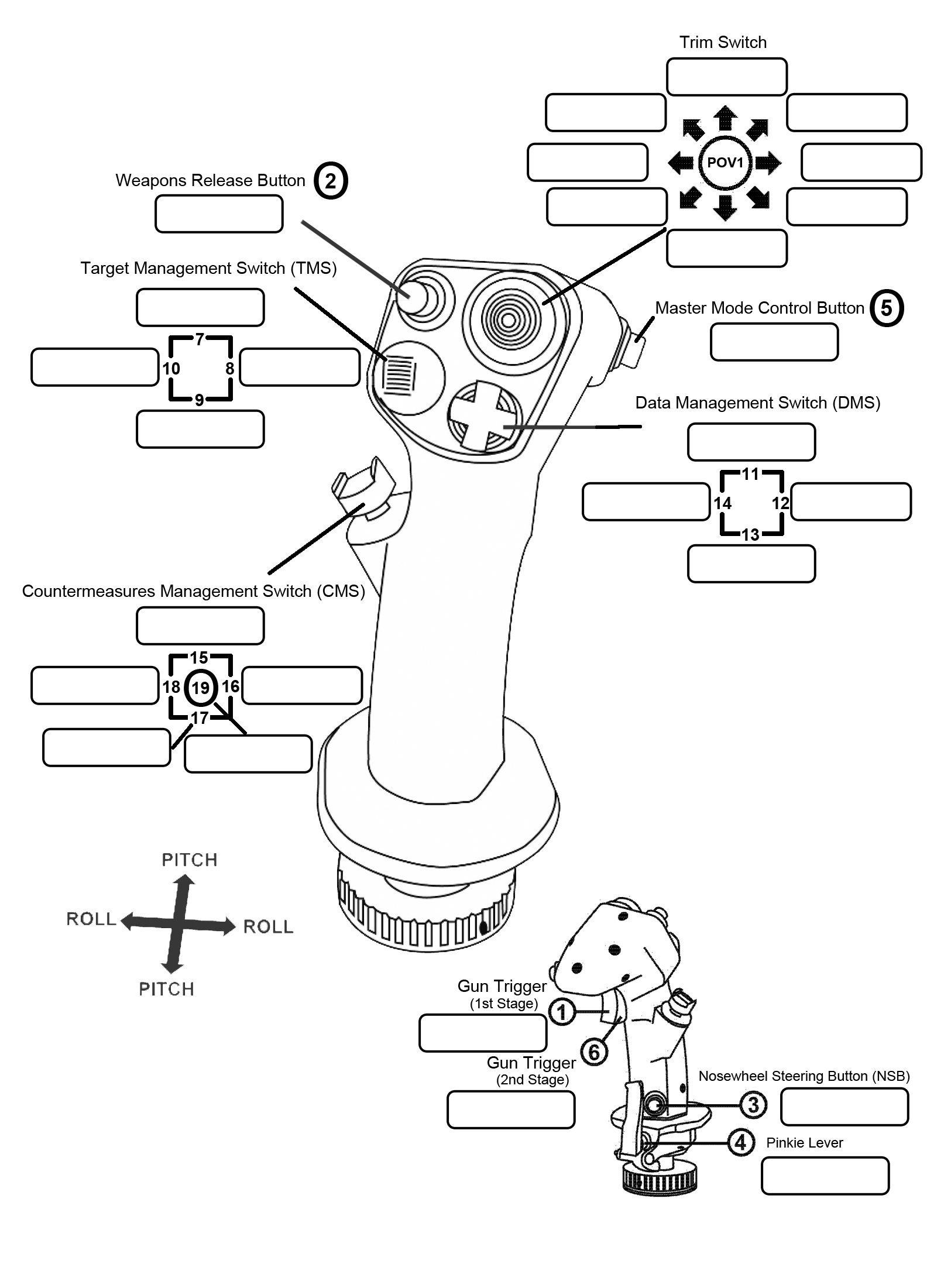 Trim Switch

POV1

Weapons Release Button 2

Target Management Switch (TMS)

7
10
8
9

Master Mode Control Button 5

Data Management Switch (DMS)

11
14
12
13

Countermeasures Management Switch (CMS)

15
18
19
16
17

PITCH
ROLL
ROLL
PITCH

Gun Trigger
(1st Stage)
1
6
Gun Trigger
(2nd Stage)

Nosewheel Steering Button (NSB)
3
4
Pinkie Lever