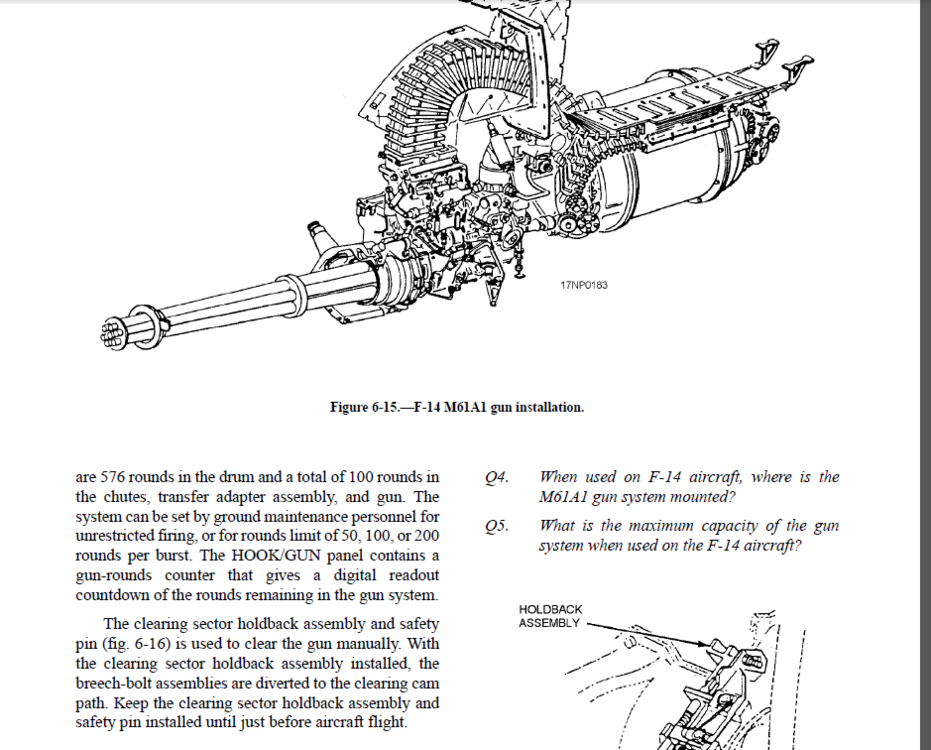 17NP0183

Figure 6-15.—F-14 M61A1 gun installation.

are 576 rounds in the drum and a total of 100 rounds in the chutes, transfer adapter assembly, and gun. The system can be set by ground maintenance personnel for unrestricted firing, or for rounds limit of 50, 100, or 200 rounds per burst. The HOOK/GUN panel contains a gun-rounds counter that gives a digital readout countdown of the rounds remaining in the gun system.

The clearing sector holdback assembly and safety pin (fig. 6-16) is used to clear the gun manually. With the clearing sector holdback assembly installed, the breech-bolt assemblies are diverted to the clearing cam path. Keep the clearing sector holdback assembly and safety pin installed until just before aircraft flight.

Q4. When used on F-14 aircraft, where is the M61A1 gun system mounted?

Q5. What is the maximum capacity of the gun system when used on the F-14 aircraft?

HOLDBACK ASSEMBLY