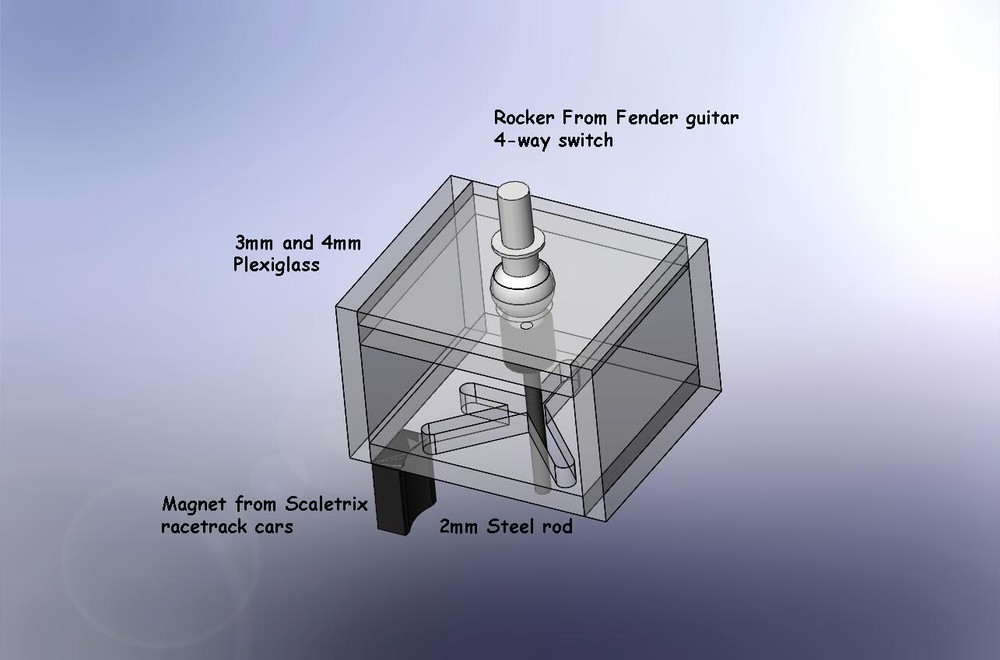 Rocker From Fender guitar
4-way switch

3mm and 4mm
Plexiglass

Magnet from Scaletrix
racetrack cars

2mm Steel rod