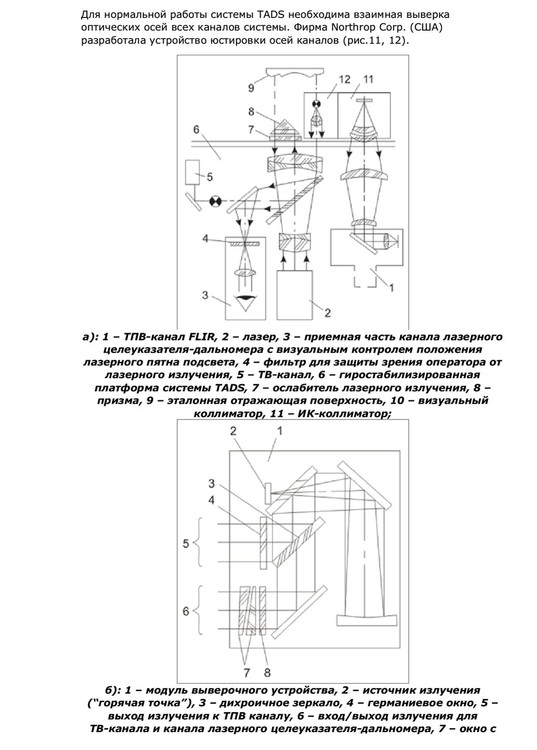 Для нормальной работы системы TADS необходима взаимная выверка оптических осей всех каналов системы. Фирма Northrop Corp. (США) разработала устройство юстировки осей каналов (рис.11, 12).

9
12
11
8
7
6
5
4
3
2
1

а): 1 – ТПВ-канал FLIR, 2 – лазер, 3 – приемная часть канала лазерного целеуказателя-дальномера с визуальным контролем положения лазерного пятна подсвета, 4 – фильтр для защиты зрения оператора от лазерного излучения, 5 – ТВ-канал, 6 – гиростабилизированная платформа системы TADS, 7 – ослабитель лазерного излучения, 8 – призма, 9 – эталонная отражающая поверхность, 10 – визуальный коллиматор, 11 – ИК-коллиматор;

2
1
3
4
5
6
7
8

б): 1 – модуль выверочного устройства, 2 – источник излучения ("горячая точка"), 3 – дихроичное зеркало, 4 – германиевое окно, 5 – выход излучения к ТПВ каналу, 6 – вход/выход излучения для ТВ-канала и канала лазерного целеуказателя-дальномера, 7 – окно с