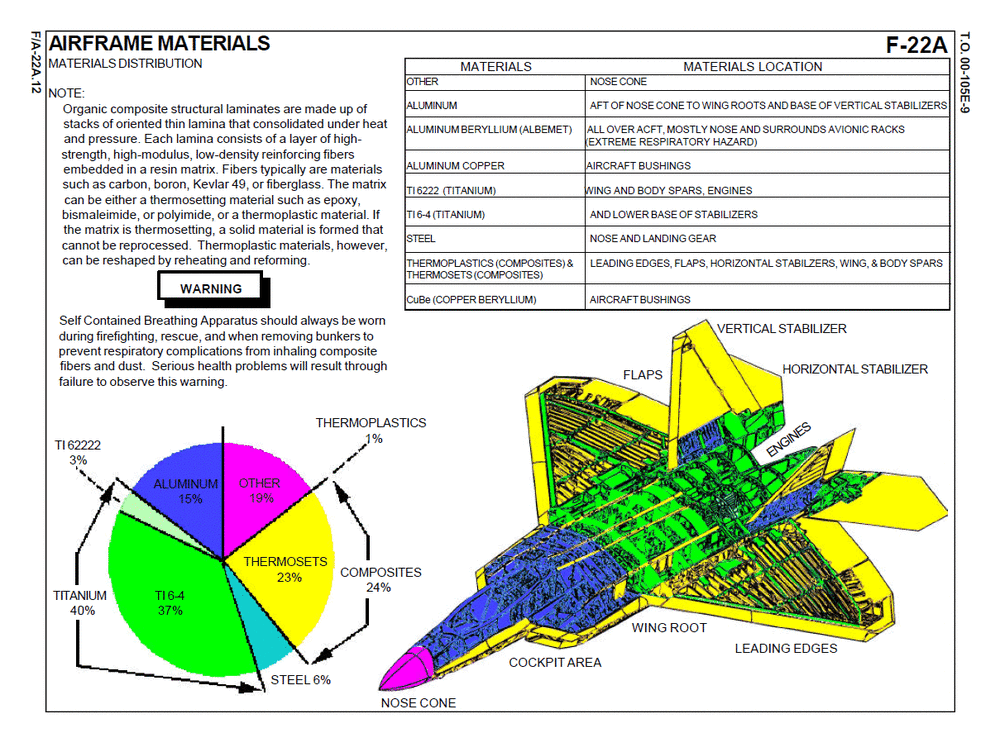 F/A-22A.12

AIRFRAME MATERIALS

F-22A

T.O. 00-105E-9

MATERIALS DISTRIBUTION

NOTE:
Organic composite structural laminates are made up of stacks of oriented thin lamina that consolidated under heat and pressure. Each lamina consists of a layer of high-strength, high-modulus, low-density reinforcing fibers embedded in a resin matrix. Fibers typically are materials such as carbon, boron, Kevlar 49, or fiberglass. The matrix can be either a thermosetting material such as epoxy, bismaleimide, or polyimide, or a thermoplastic material. If the matrix is thermosetting, a solid material is formed that cannot be reprocessed. Thermoplastic materials, however, can be reshaped by reheating and reforming.

WARNING

Self Contained Breathing Apparatus should always be worn during firefighting, rescue, and when removing bunkers to prevent respiratory complications from inhaling composite fibers and dust. Serious health problems will result through failure to observe this warning.

| MATERIALS | MATERIALS LOCATION |
|---|---|
| OTHER | NOSE CONE |
| ALUMINUM | AFT OF NOSE CONE TO WING ROOTS AND BASE OF VERTICAL STABILIZERS |
| ALUMINUM BERYLLIUM (ALBEMET) | ALL OVER ACFT, MOSTLY NOSE AND SURROUNDS AVIONIC RACKS (EXTREME RESPIRATORY HAZARD) |
| ALUMINUM COPPER | AIRCRAFT BUSHINGS |
| TI 6222 (TITANIUM) | WING AND BODY SPARS, ENGINES |
| TI 6-4 (TITANIUM) | AND LOWER BASE OF STABILIZERS |
| STEEL | NOSE AND LANDING GEAR |
| THERMOPLASTICS (COMPOSITES) & THERMOSETS (COMPOSITES) | LEADING EDGES, FLAPS, HORIZONTAL STABILZERS, WING, & BODY SPARS |
| CuBe (COPPER BERYLLIUM) | AIRCRAFT BUSHINGS |

TI 62222 3%

THERMOPLASTICS 1%

ALUMINUM 15%

OTHER 19%

THERMOSETS 23%

COMPOSITES 24%

TITANIUM 40%

TI 6-4 37%

STEEL 6%

VERTICAL STABILIZER

FLAPS

HORIZONTAL STABILIZER

ENGINES

WING ROOT

LEADING EDGES

COCKPIT AREA

NOSE CONE