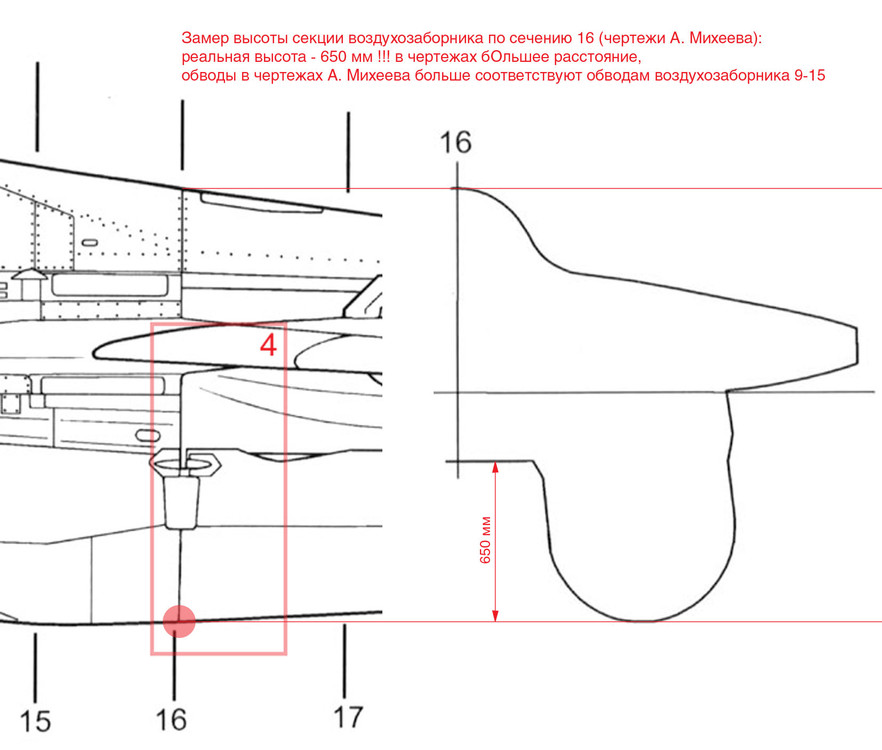 Замер высоты секции воздухозаборника по сечению 16 (чертежи А. Михеева):
реальная высота - 650 мм !!! в чертежах бОльшее расстояние,
обводы в чертежах А. Михеева больше соответствуют обводам воздухозаборника 9-15

16

4

650 мм

15

16

17