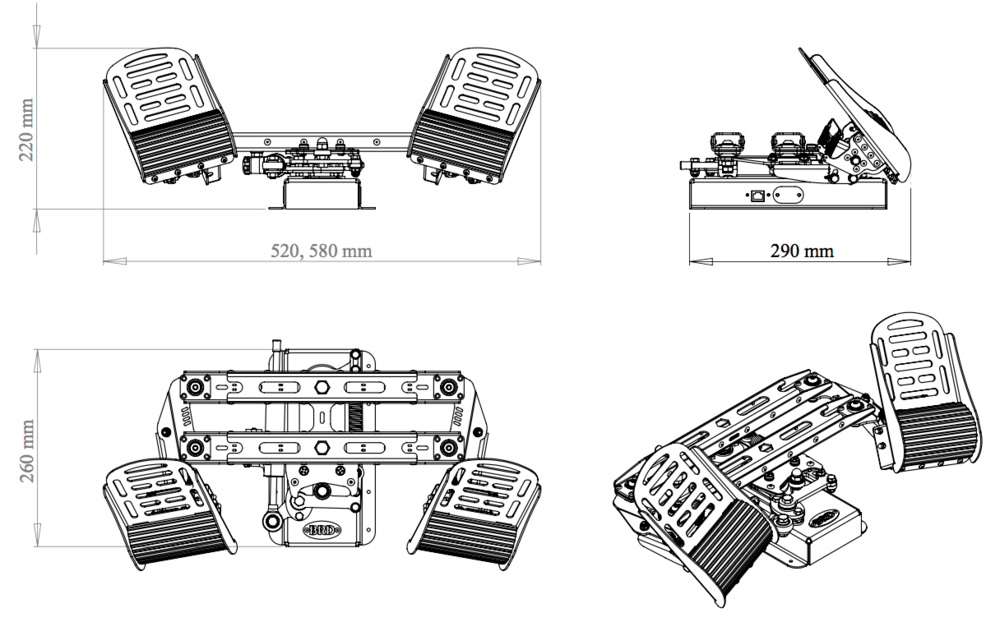 220 mm

520, 580 mm

290 mm

260 mm

BRD