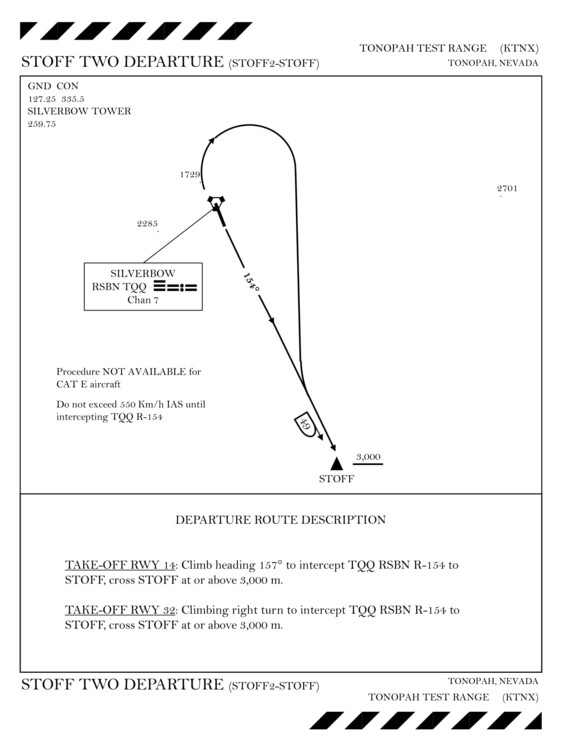 STOFF TWO DEPARTURE (STOFF2-STOFF)

TONOPAH TEST RANGE (KTNX)
TONOPAH, NEVADA

GND CON
127.25 335.5
SILVERBOW TOWER
259.75

1729

2701

2285

SILVERBOW
RSBN TQQ
Chan 7

154°

Procedure NOT AVAILABLE for CAT E aircraft

Do not exceed 550 Km/h IAS until intercepting TQQ R-154

49

3,000

STOFF

DEPARTURE ROUTE DESCRIPTION

TAKE-OFF RWY 14: Climb heading 157° to intercept TQQ RSBN R-154 to STOFF, cross STOFF at or above 3,000 m.

TAKE-OFF RWY 32: Climbing right turn to intercept TQQ RSBN R-154 to STOFF, cross STOFF at or above 3,000 m.

STOFF TWO DEPARTURE (STOFF2-STOFF)

TONOPAH, NEVADA
TONOPAH TEST RANGE (KTNX)