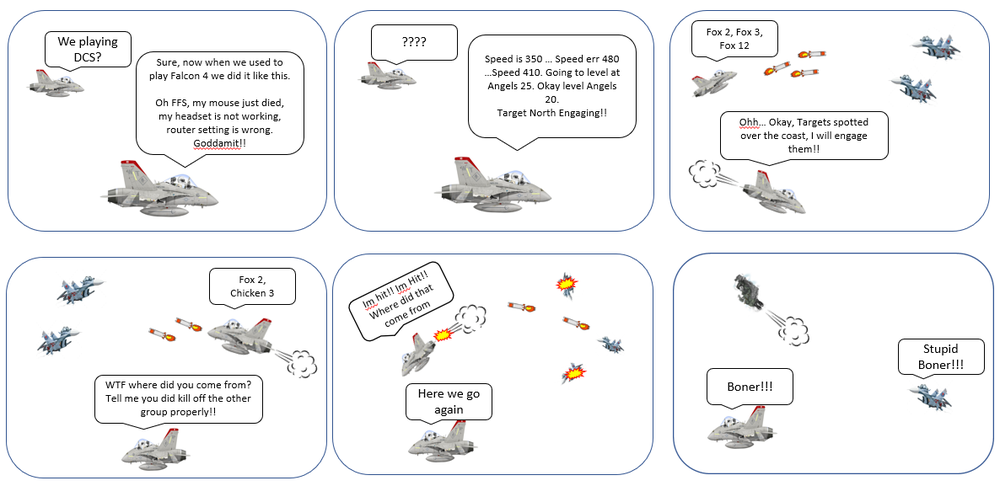 We playing DCS?

Sure, now when we used to play Falcon 4 we did it like this.

Oh FFS, my mouse just died, my headset is not working, router setting is wrong. Goddamit!!

????

Speed is 350 … Speed err 480 …Speed 410. Going to level at Angels 25. Okay level Angels 20. Target North Engaging!!

Fox 2, Fox 3, Fox 12

Ohh… Okay, Targets spotted over the coast, I will engage them!!

Fox 2, Chicken 3

WTF where did you come from? Tell me you did kill off the other group properly!!

Im hit!! Im Hit!! Where did that come from

Here we go again

Boner!!!

Stupid Boner!!!