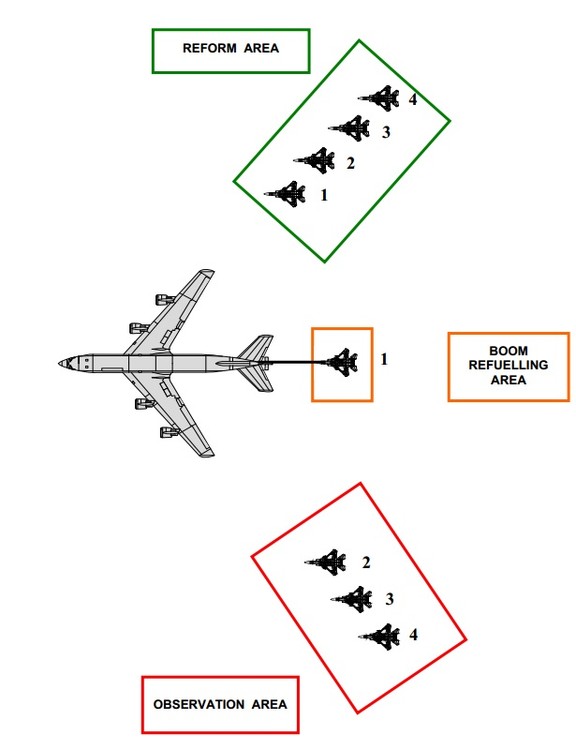 REFORM AREA

4

3

2

1

1

BOOM REFUELLING AREA

2

3

4

OBSERVATION AREA