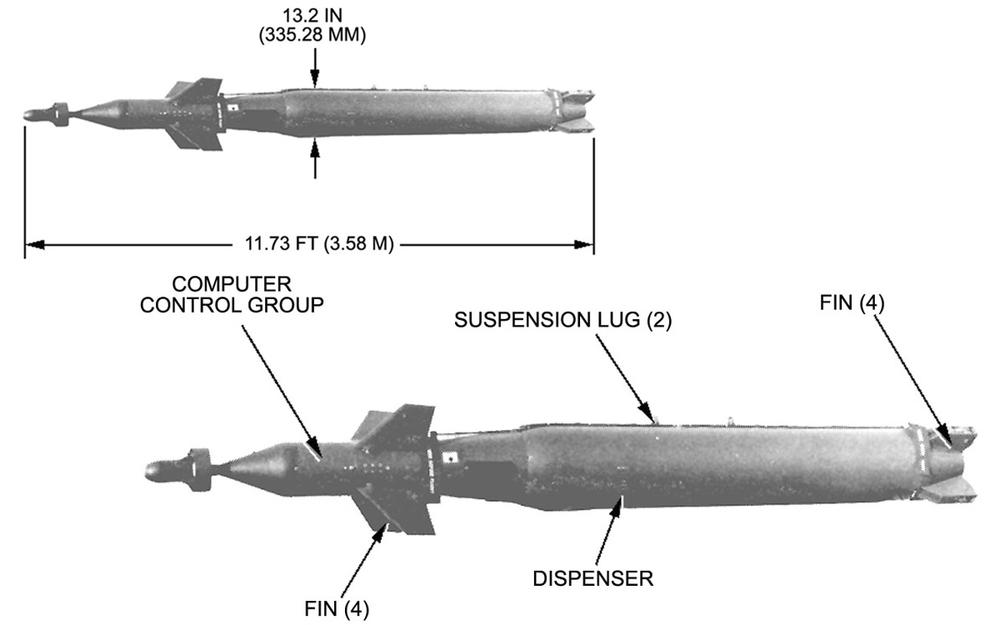 13.2 IN
(335.28 MM)

11.73 FT (3.58 M)

COMPUTER
CONTROL GROUP

SUSPENSION LUG (2)

FIN (4)

DISPENSER

FIN (4)