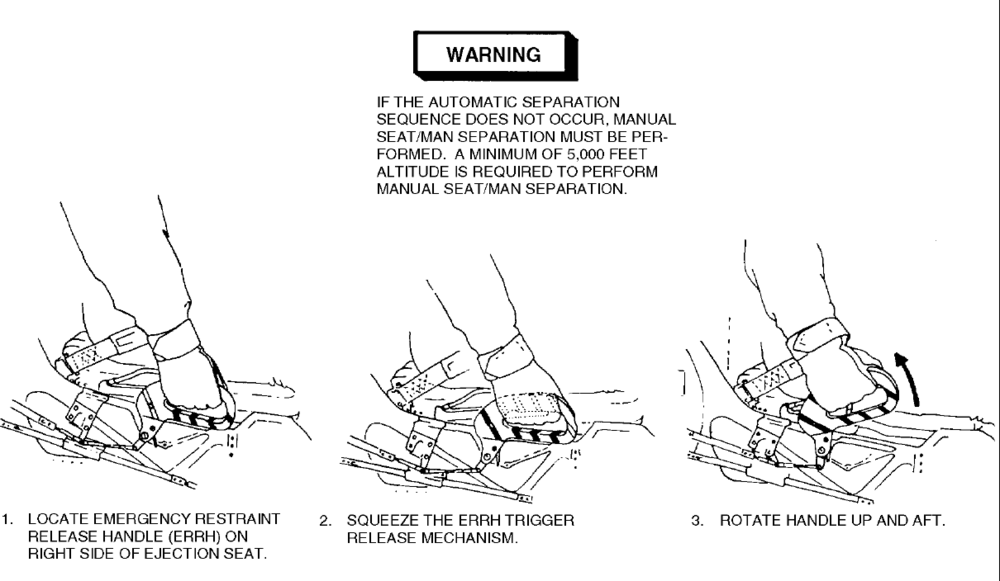 WARNING

IF THE AUTOMATIC SEPARATION SEQUENCE DOES NOT OCCUR, MANUAL SEAT/MAN SEPARATION MUST BE PERFORMED. A MINIMUM OF 5,000 FEET ALTITUDE IS REQUIRED TO PERFORM MANUAL SEAT/MAN SEPARATION.

1. LOCATE EMERGENCY RESTRAINT RELEASE HANDLE (ERRH) ON RIGHT SIDE OF EJECTION SEAT.

2. SQUEEZE THE ERRH TRIGGER RELEASE MECHANISM.

3. ROTATE HANDLE UP AND AFT.