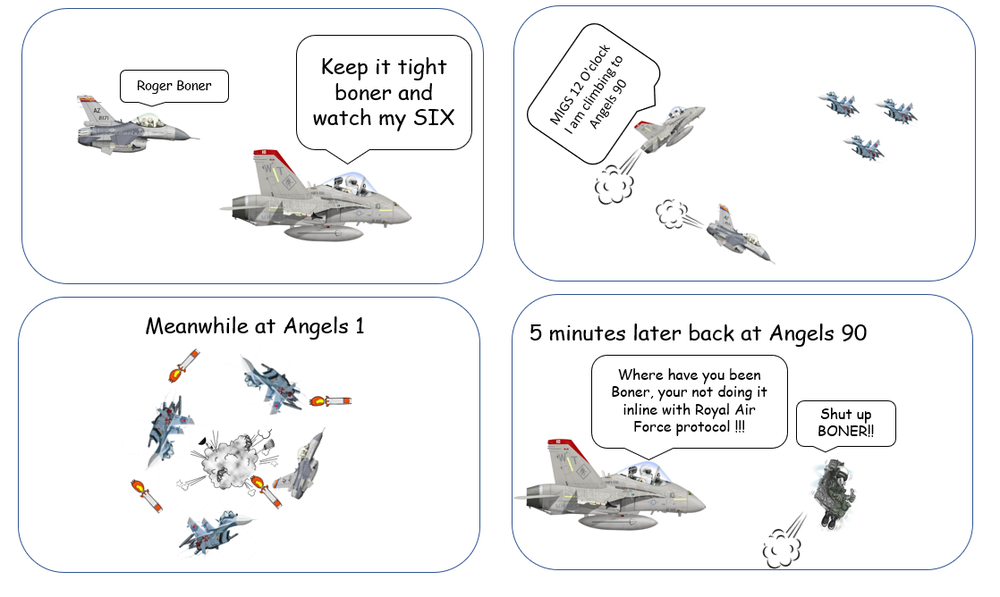 Roger Boner

Keep it tight boner and watch my SIX

MIGS 12 O'clock I am climbing to Angels 90

Meanwhile at Angels 1

5 minutes later back at Angels 90

Where have you been Boner, your not doing it inline with Royal Air Force protocol !!!

Shut up BONER!!