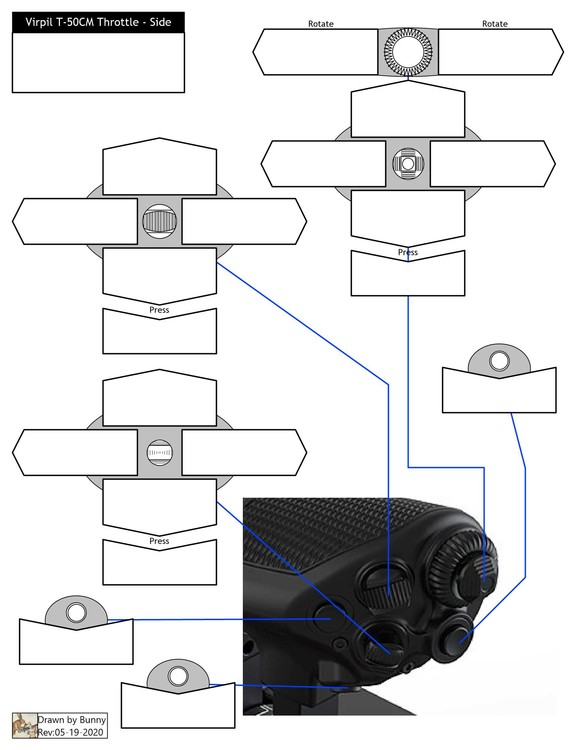 Virpil T-50CM Throttle - Side

Rotate

Rotate

Press

Press

Press

Drawn by Bunny
Rev:05-19-2020