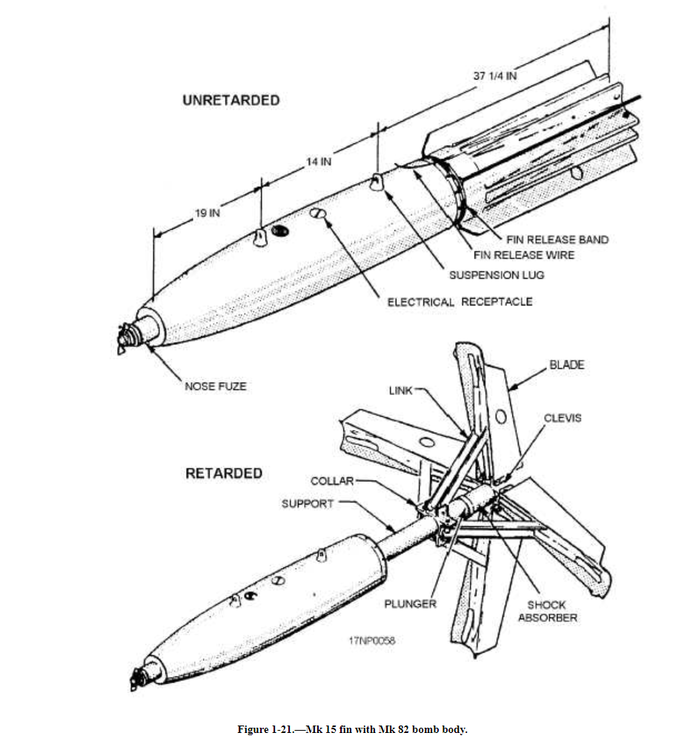 UNRETARDED

37 1/4 IN

14 IN

19 IN

FIN RELEASE BAND

FIN RELEASE WIRE

SUSPENSION LUG

ELECTRICAL RECEPTACLE

NOSE FUZE

BLADE

LINK

CLEVIS

RETARDED

COLLAR

SUPPORT

PLUNGER

SHOCK ABSORBER

17NP0058

Figure 1-21.—Mk 15 fin with Mk 82 bomb body.