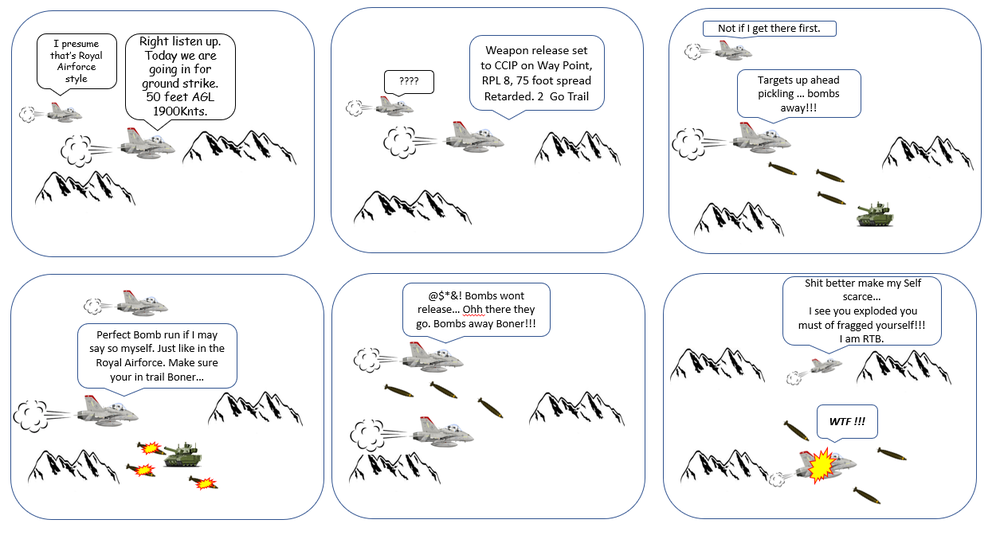 I presume that's Royal Airforce style

Right listen up. Today we are going in for ground strike. 50 feet AGL 1900Knts.

????

Weapon release set to CCIP on Way Point, RPL 8, 75 foot spread Retarded. 2 Go Trail

Not if I get there first.

Targets up ahead pickling ... bombs away!!!

Perfect Bomb run if I may say so myself. Just like in the Royal Airforce. Make sure your in trail Boner...

@$*&! Bombs wont release... Ohh there they go. Bombs away Boner!!!

Shit better make my Self scarce... I see you exploded you must of fragged yourself!!! I am RTB.

WTF !!!