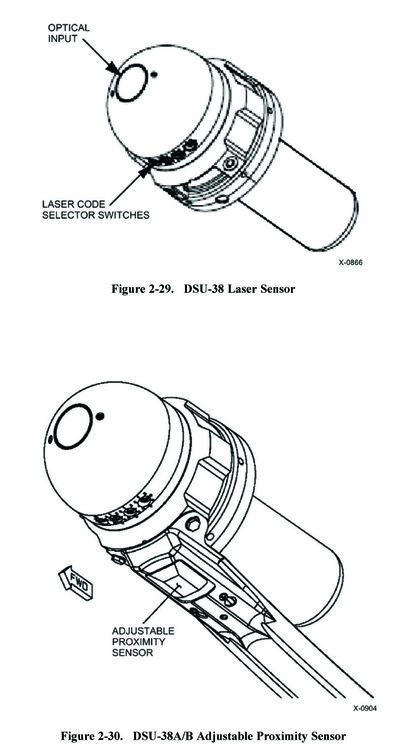 OPTICAL INPUT

LASER CODE SELECTOR SWITCHES

X-0866

Figure 2-29. DSU-38 Laser Sensor

FWD

ADJUSTABLE PROXIMITY SENSOR

X-0904

Figure 2-30. DSU-38A/B Adjustable Proximity Sensor