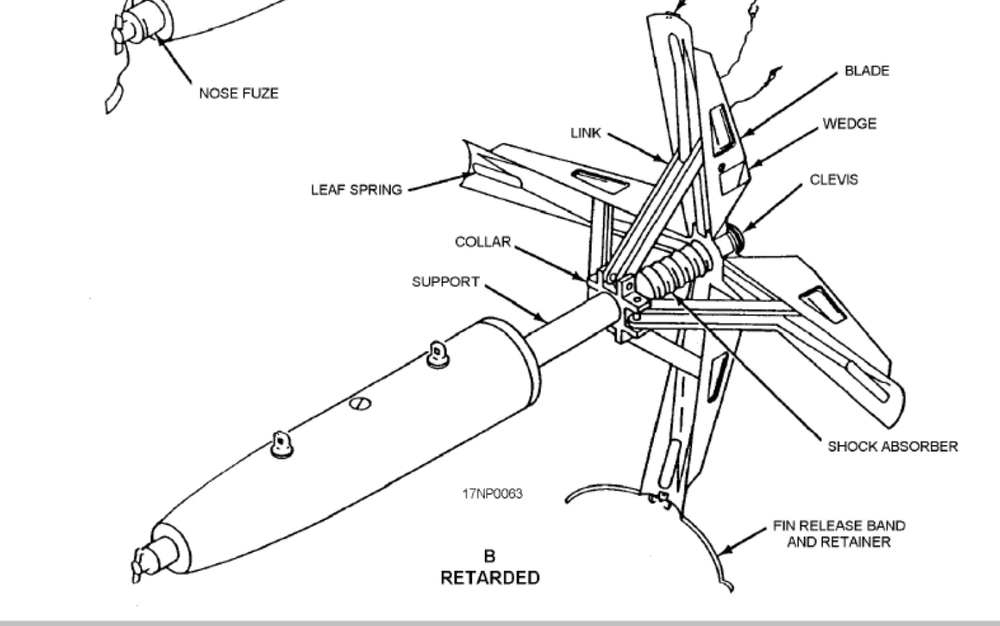 NOSE FUZE

BLADE

WEDGE

LINK

CLEVIS

LEAF SPRING

COLLAR

SUPPORT

SHOCK ABSORBER

17NP0063

FIN RELEASE BAND AND RETAINER

B
RETARDED