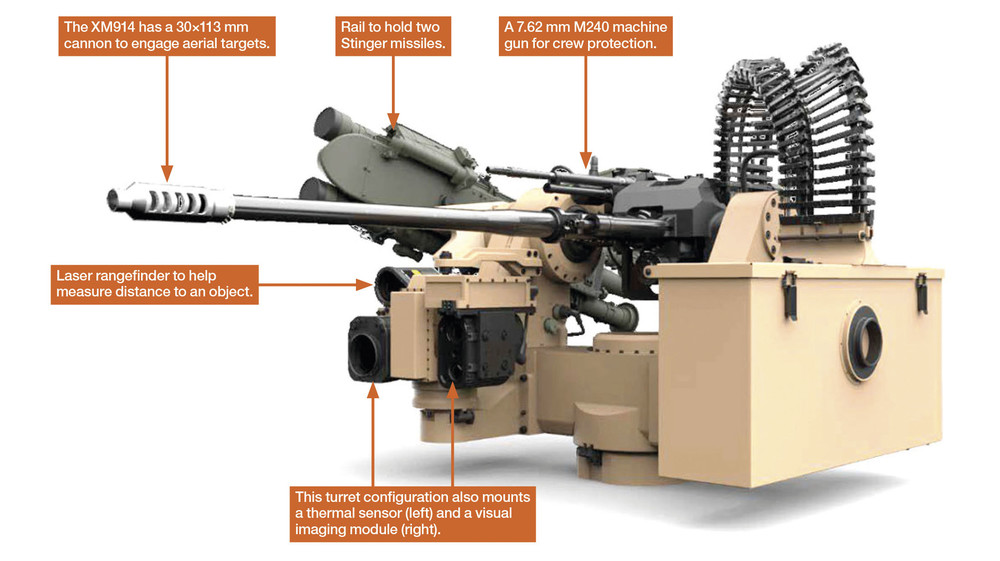 The XM914 has a 30×113 mm cannon to engage aerial targets.

Rail to hold two Stinger missiles.

A 7.62 mm M240 machine gun for crew protection.

Laser rangefinder to help measure distance to an object.

This turret configuration also mounts a thermal sensor (left) and a visual imaging module (right).