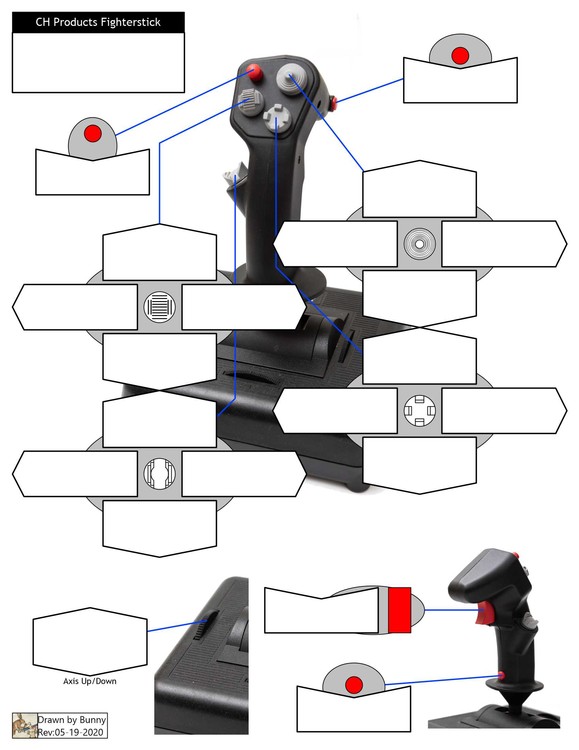 CH Products Fighterstick

Axis Up/Down

Drawn by Bunny
Rev:05-19-2020