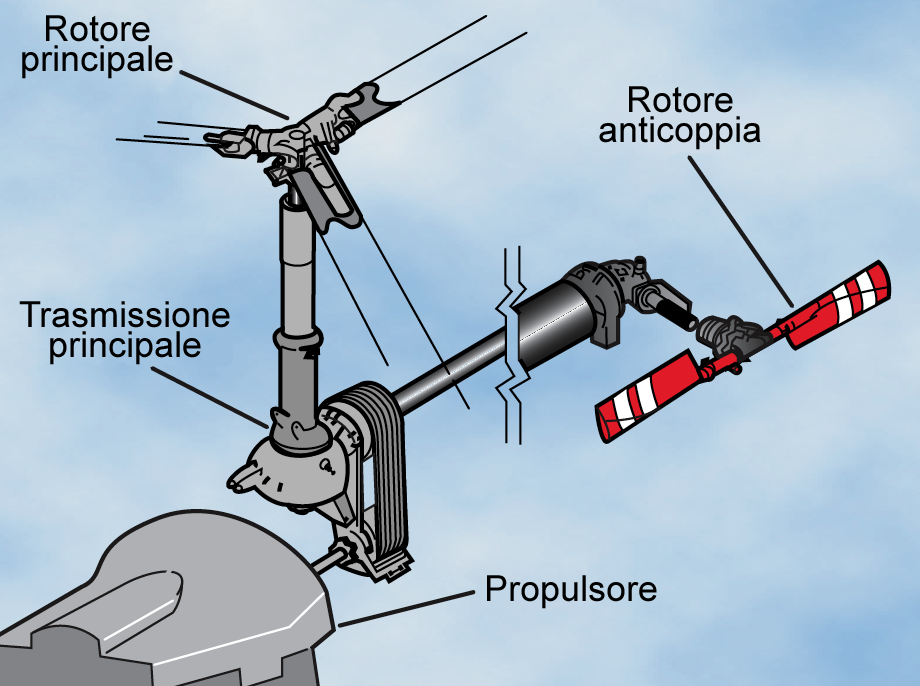 Rotore principale

Rotore anticoppia

Trasmissione principale

Propulsore