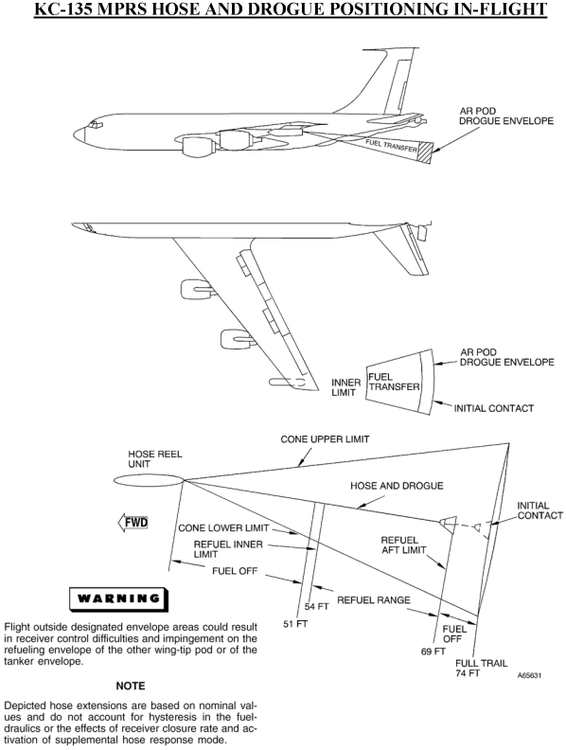 KC-135 MPRS HOSE AND DROGUE POSITIONING IN-FLIGHT

AR POD DROGUE ENVELOPE

FUEL TRANSFER

AR POD DROGUE ENVELOPE

INNER LIMIT

FUEL TRANSFER

INITIAL CONTACT

HOSE REEL UNIT

CONE UPPER LIMIT

HOSE AND DROGUE

INITIAL CONTACT

FWD

CONE LOWER LIMIT

REFUEL INNER LIMIT

REFUEL AFT LIMIT

FUEL OFF

REFUEL RANGE

54 FT

51 FT

FUEL OFF

69 FT

FULL TRAIL 74 FT

A65631

WARNING

Flight outside designated envelope areas could result in receiver control difficulties and impingement on the refueling envelope of the other wing-tip pod or of the tanker envelope.

NOTE

Depicted hose extensions are based on nominal values and do not account for hysteresis in the fueldraulics or the effects of receiver closure rate and activation of supplemental hose response mode.