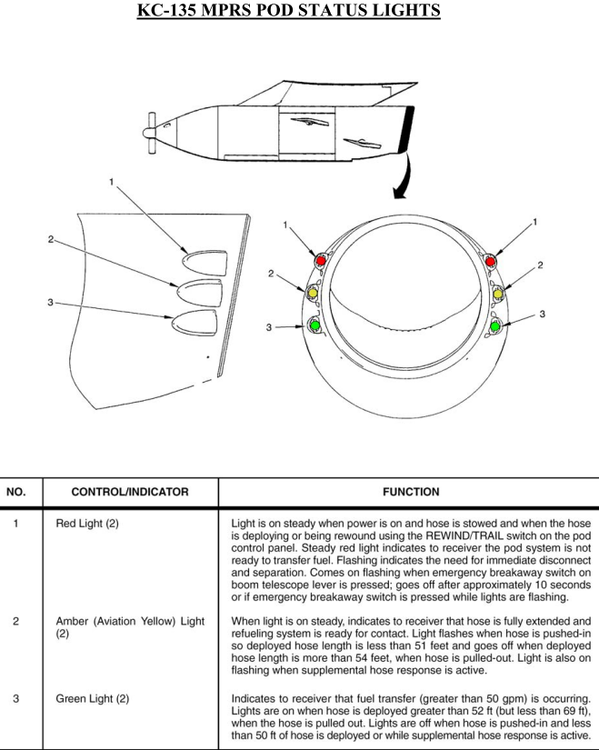 KC-135 MPRS POD STATUS LIGHTS

1
2
3

1
2
3

1
2
3

| NO. | CONTROL/INDICATOR | FUNCTION |
|---|---|---|
| 1 | Red Light (2) | Light is on steady when power is on and hose is stowed and when the hose is deploying or being rewound using the REWIND/TRAIL switch on the pod control panel. Steady red light indicates to receiver the pod system is not ready to transfer fuel. Flashing indicates the need for immediate disconnect and separation. Comes on flashing when emergency breakaway switch on boom telescope lever is pressed; goes off after approximately 10 seconds or if emergency breakaway switch is pressed while lights are flashing. |
| 2 | Amber (Aviation Yellow) Light (2) | When light is on steady, indicates to receiver that hose is fully extended and refueling system is ready for contact. Light flashes when hose is pushed-in so deployed hose length is less than 51 feet and goes off when deployed hose length is more than 54 feet, when hose is pulled-out. Light is also on flashing when supplemental hose response is active. |
| 3 | Green Light (2) | Indicates to receiver that fuel transfer (greater than 50 gpm) is occurring. Lights are on when hose is deployed greater than 52 ft (but less than 69 ft), when the hose is pulled out. Lights are off when hose is pushed-in and less than 50 ft of hose is deployed or while supplemental hose response is active. |