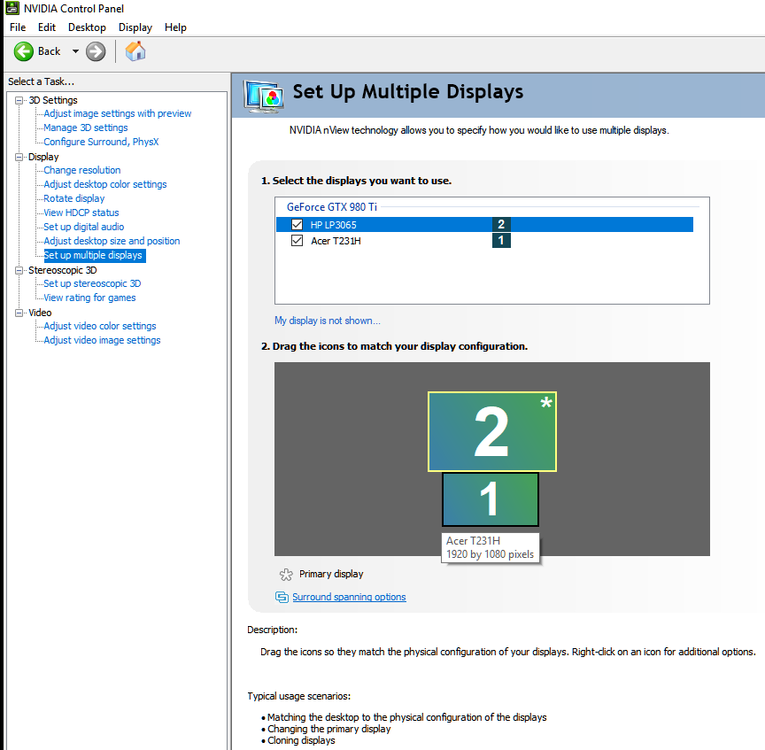 NVIDIA Control Panel

File Edit Desktop Display Help

Back

Select a Task...

3D Settings
Adjust image settings with preview
Manage 3D settings
Configure Surround, PhysX
Display
Change resolution
Adjust desktop color settings
Rotate display
View HDCP status
Set up digital audio
Adjust desktop size and position
Set up multiple displays
Stereoscopic 3D
Set up stereoscopic 3D
View rating for games
Video
Adjust video color settings
Adjust video image settings

Set Up Multiple Displays

NVIDIA nView technology allows you to specify how you would like to use multiple displays.

1. Select the displays you want to use.

GeForce GTX 980 Ti
HP LP3065 2
Acer T231H 1

My display is not shown...

2. Drag the icons to match your display configuration.

2 *
1

Acer T231H
1920 by 1080 pixels

Primary display

Surround spanning options

Description:

Drag the icons so they match the physical configuration of your displays. Right-click on an icon for additional options.

Typical usage scenarios:

• Matching the desktop to the physical configuration of the displays
• Changing the primary display
• Cloning displays