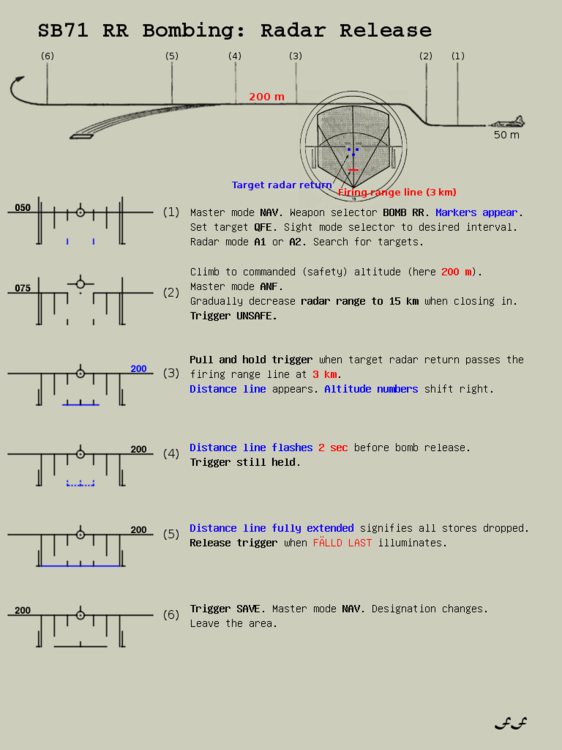 SB71 RR Bombing: Radar Release

(6) (5) (4) (3) (2) (1)

200 m

50 m

Target radar return

Firing range line (3 km)

050

(1) Master mode NAV. Weapon selector BOMB RR. Markers appear. Set target QFE. Sight mode selector to desired interval. Radar mode A1 or A2. Search for targets.

075

(2) Climb to commanded (safety) altitude (here 200 m). Master mode ANF. Gradually decrease radar range to 15 km when closing in. Trigger UNSAFE.

200

(3) Pull and hold trigger when target radar return passes the firing range line at 3 km. Distance line appears. Altitude numbers shift right.

200

(4) Distance line flashes 2 sec before bomb release. Trigger still held.

200

(5) Distance line fully extended signifies all stores dropped. Release trigger when FÄLLD LAST illuminates.

200

(6) Trigger SAVE. Master mode NAV. Designation changes. Leave the area.

ff