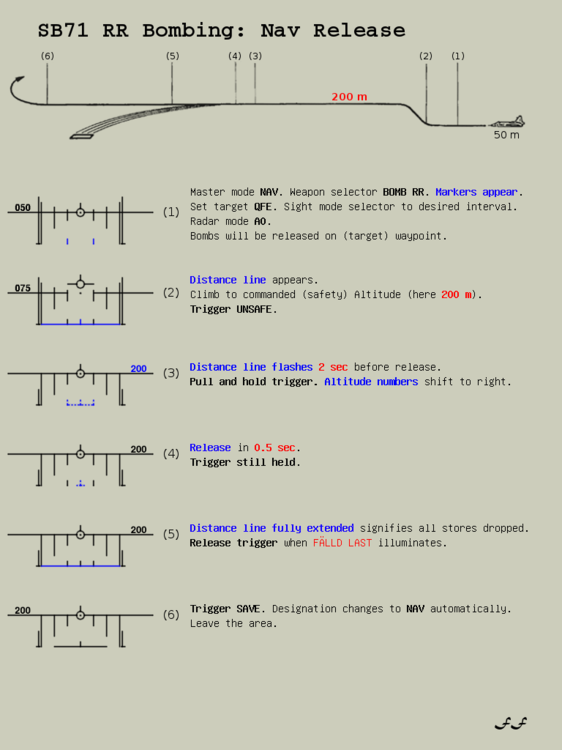 SB71 RR Bombing: Nav Release

(6) (5) (4) (3) (2) (1)

200 m

50 m

050

(1) Master mode NAV. Weapon selector BOMB RR. Markers appear. Set target QFE. Sight mode selector to desired interval. Radar mode A0. Bombs will be released on (target) waypoint.

075

(2) Distance line appears. Climb to commanded (safety) Altitude (here 200 m). Trigger UNSAFE.

200

(3) Distance line flashes 2 sec before release. Pull and hold trigger. Altitude numbers shift to right.

200

(4) Release in 0.5 sec. Trigger still held.

200

(5) Distance line fully extended signifies all stores dropped. Release trigger when FÄLLD LAST illuminates.

200

(6) Trigger SAVE. Designation changes to NAV automatically. Leave the area.

ff