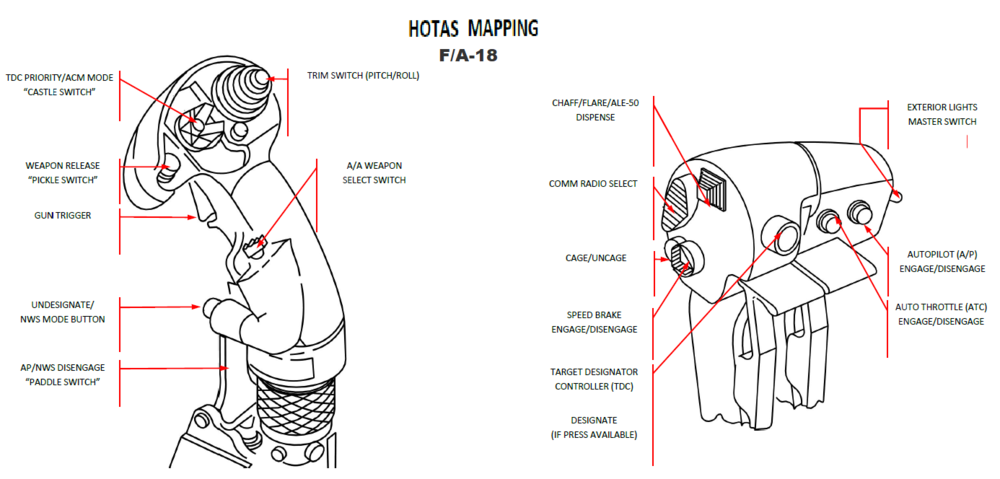 HOTAS MAPPING
F/A-18

TDC PRIORITY/ACM MODE
"CASTLE SWITCH"

TRIM SWITCH (PITCH/ROLL)

WEAPON RELEASE
"PICKLE SWITCH"

A/A WEAPON
SELECT SWITCH

GUN TRIGGER

UNDESIGNATE/
NWS MODE BUTTON

AP/NWS DISENGAGE
"PADDLE SWITCH"

CHAFF/FLARE/ALE-50
DISPENSE

EXTERIOR LIGHTS
MASTER SWITCH

COMM RADIO SELECT

CAGE/UNCAGE

AUTOPILOT (A/P)
ENGAGE/DISENGAGE

SPEED BRAKE
ENGAGE/DISENGAGE

AUTO THROTTLE (ATC)
ENGAGE/DISENGAGE

TARGET DESIGNATOR
CONTROLLER (TDC)

DESIGNATE
(IF PRESS AVAILABLE)