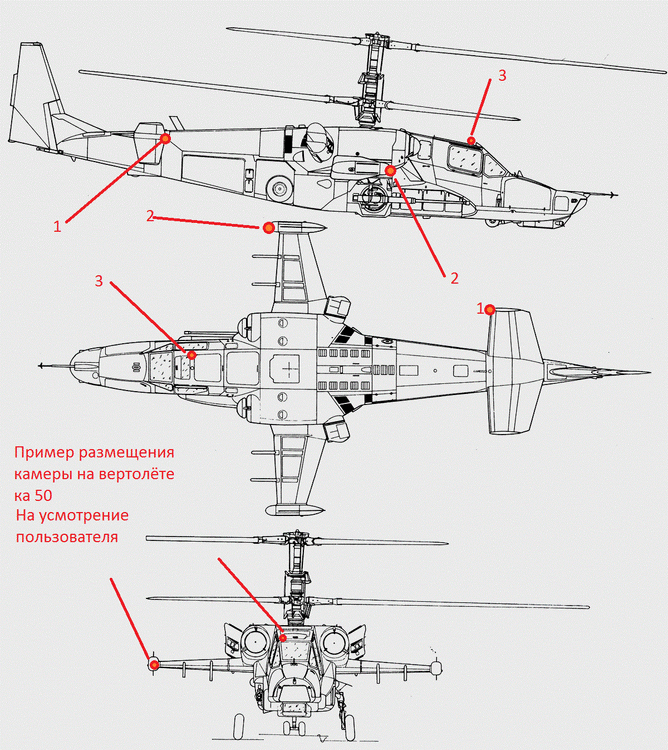 3

1

2

2

3

1

Пример размещения камеры на вертолёте ка 50
На усмотрение пользователя