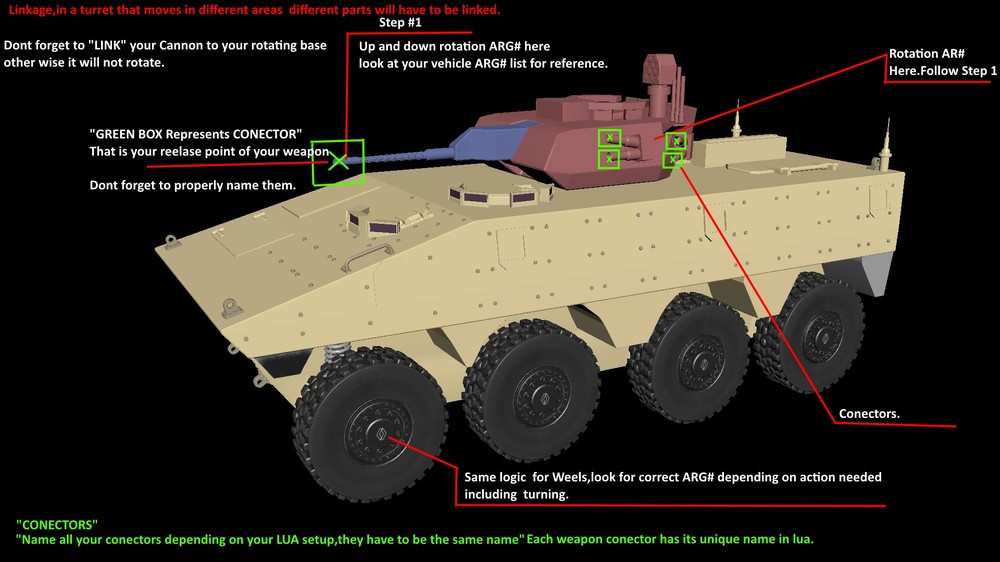 Linkage,in a turret that moves in different areas different parts will have to be linked.

Dont forget to "LINK" your Cannon to your rotating base other wise it will not rotate.

Step #1

Up and down rotation ARG# here look at your vehicle ARG# list for reference.

Rotation AR# Here.Follow Step 1

"GREEN BOX Represents CONECTOR" That is your reelase point of your weapon.

Dont forget to properly name them.

Conectors.

Same logic for Weels,look for correct ARG# depending on action needed including turning.

"CONECTORS"
"Name all your conectors depending on your LUA setup,they have to be the same name" Each weapon conector has its unique name in lua.