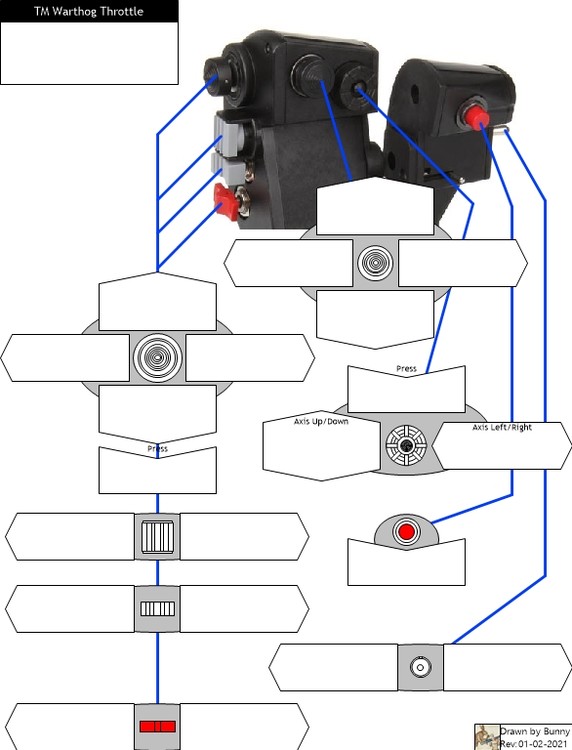 TM Warthog Throttle

Press

Press

Axis Up/Down

Axis Left/Right

Drawn by Bunny
Rev:01-02-2021