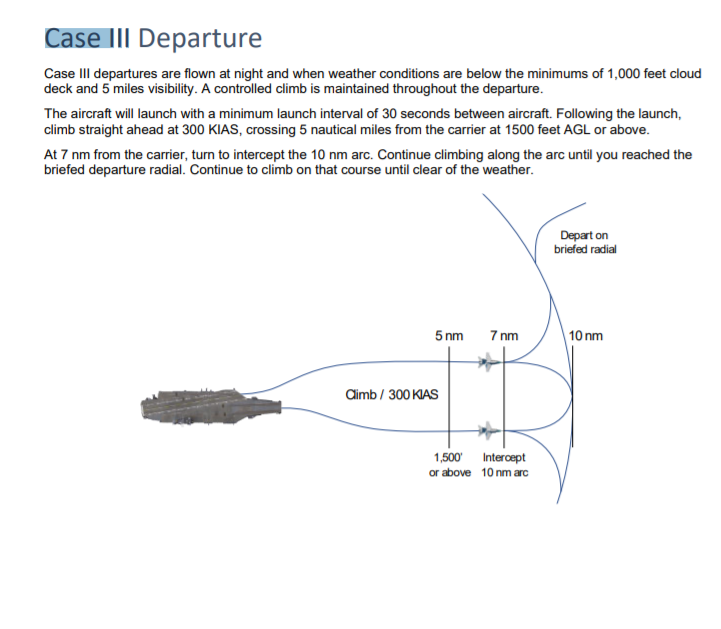 Case III Departure

Case III departures are flown at night and when weather conditions are below the minimums of 1,000 feet cloud deck and 5 miles visibility. A controlled climb is maintained throughout the departure.

The aircraft will launch with a minimum launch interval of 30 seconds between aircraft. Following the launch, climb straight ahead at 300 KIAS, crossing 5 nautical miles from the carrier at 1500 feet AGL or above.

At 7 nm from the carrier, turn to intercept the 10 nm arc. Continue climbing along the arc until you reached the briefed departure radial. Continue to climb on that course until clear of the weather.

Depart on briefed radial

5 nm

7 nm

10 nm

Climb / 300 KIAS

1,500' or above

Intercept 10 nm arc