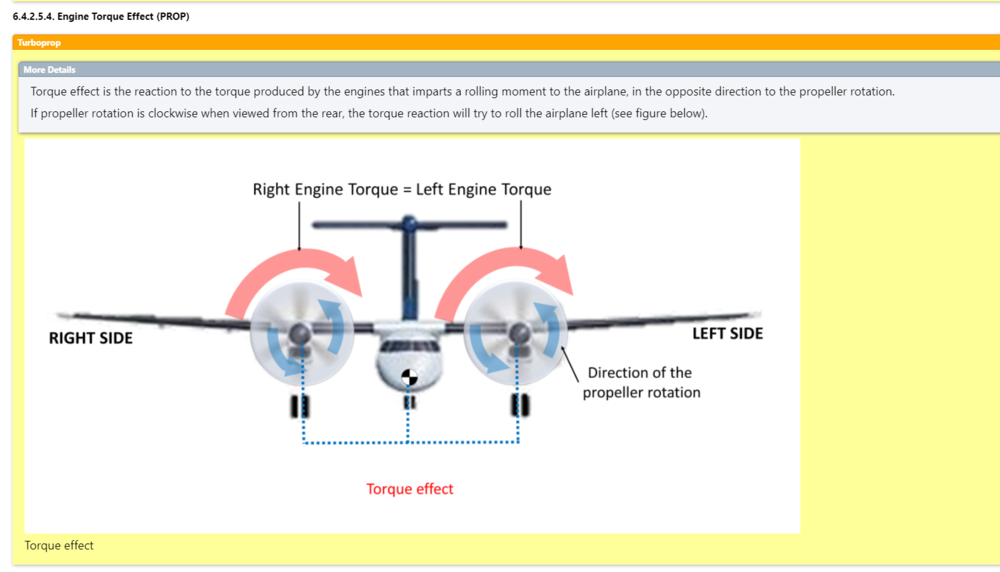 6.4.2.5.4. Engine Torque Effect (PROP)

Turboprop

More Details

Torque effect is the reaction to the torque produced by the engines that imparts a rolling moment to the airplane, in the opposite direction to the propeller rotation.

If propeller rotation is clockwise when viewed from the rear, the torque reaction will try to roll the airplane left (see figure below).

Right Engine Torque = Left Engine Torque

RIGHT SIDE

LEFT SIDE

Direction of the propeller rotation

Torque effect

Torque effect