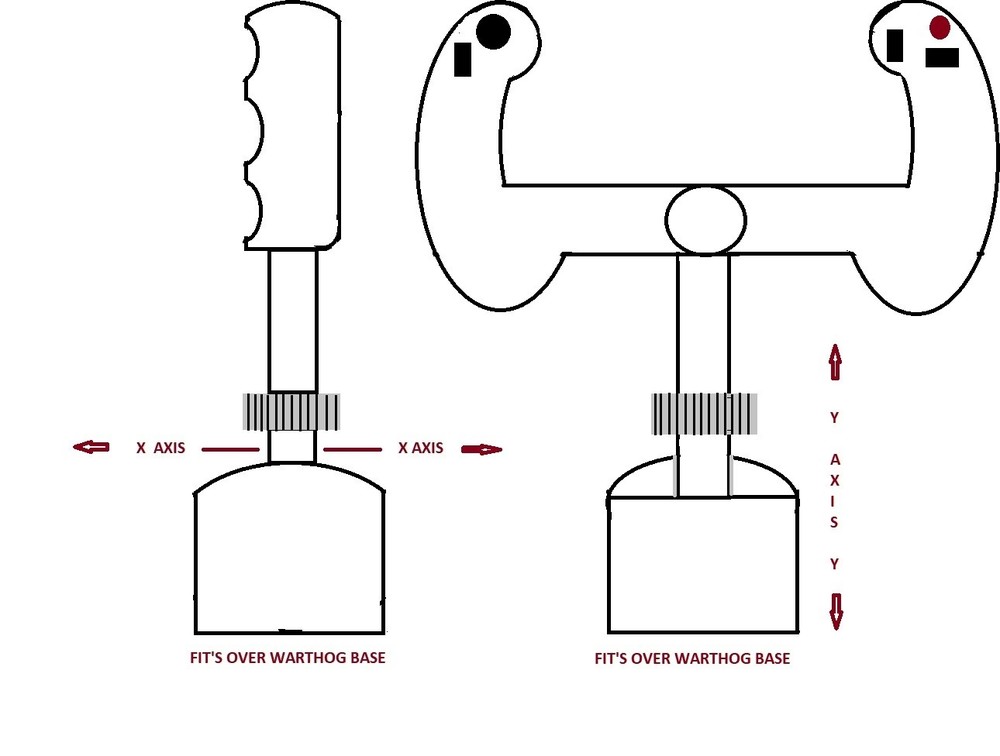 X AXIS

X AXIS

Y AXIS Y

FIT'S OVER WARTHOG BASE

FIT'S OVER WARTHOG BASE