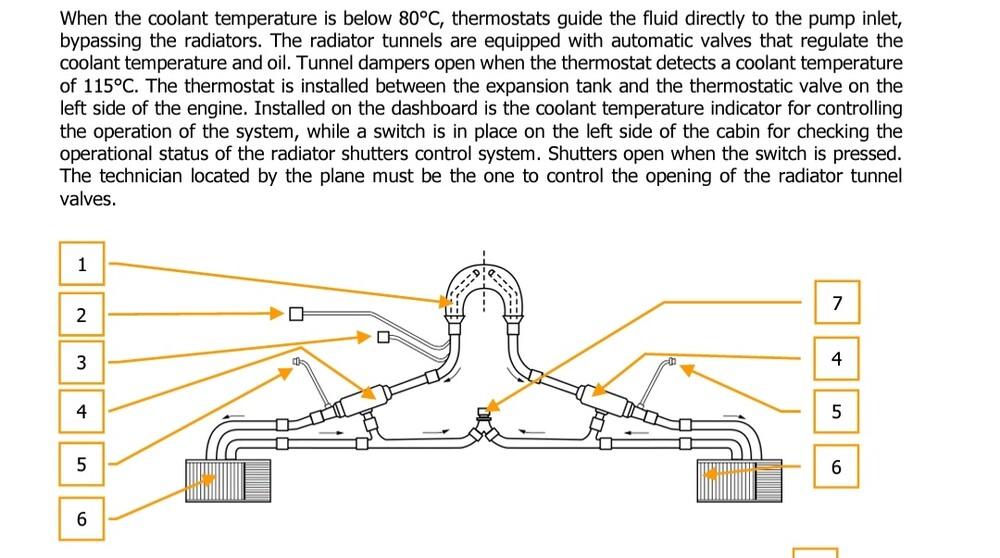 When the coolant temperature is below 80°C, thermostats guide the fluid directly to the pump inlet, bypassing the radiators. The radiator tunnels are equipped with automatic valves that regulate the coolant temperature and oil. Tunnel dampers open when the thermostat detects a coolant temperature of 115°C. The thermostat is installed between the expansion tank and the thermostatic valve on the left side of the engine. Installed on the dashboard is the coolant temperature indicator for controlling the operation of the system, while a switch is in place on the left side of the cabin for checking the operational status of the radiator shutters control system. Shutters open when the switch is pressed. The technician located by the plane must be the one to control the opening of the radiator tunnel valves.

1
2
3
4
5
6
7
4
5
6