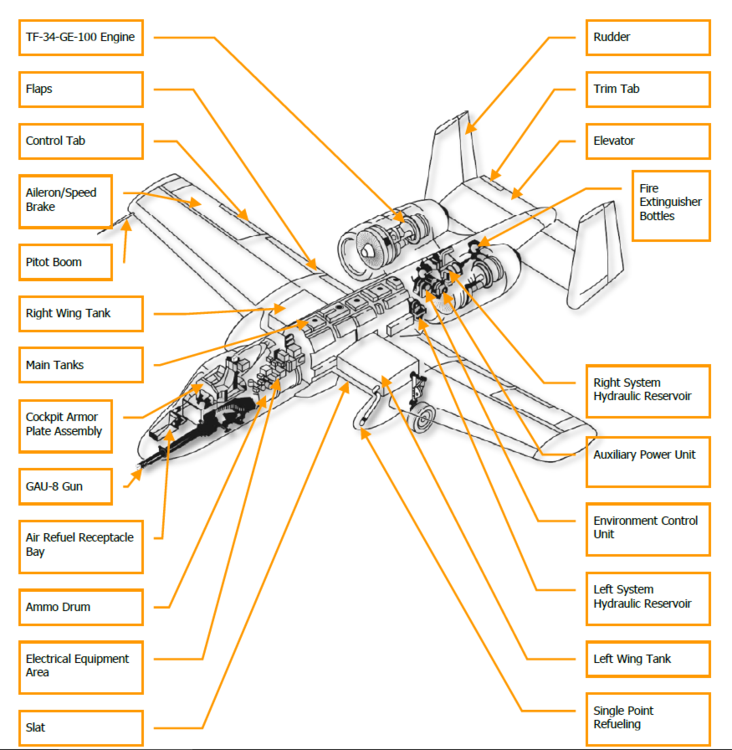 TF-34-GE-100 Engine

Flaps

Control Tab

Aileron/Speed Brake

Pitot Boom

Right Wing Tank

Main Tanks

Cockpit Armor Plate Assembly

GAU-8 Gun

Air Refuel Receptacle Bay

Ammo Drum

Electrical Equipment Area

Slat

Rudder

Trim Tab

Elevator

Fire Extinguisher Bottles

Right System Hydraulic Reservoir

Auxiliary Power Unit

Environment Control Unit

Left System Hydraulic Reservoir

Left Wing Tank

Single Point Refueling