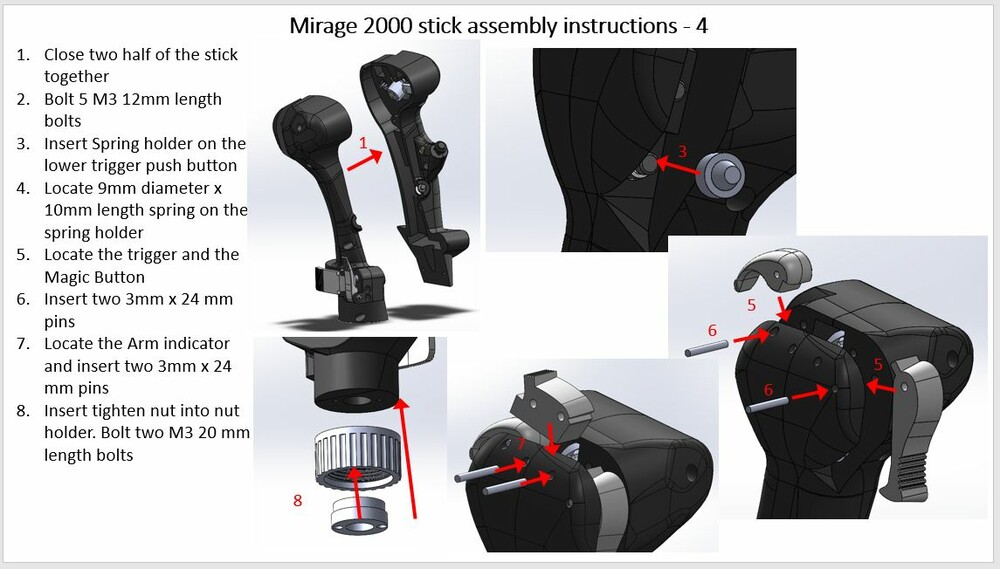 Mirage 2000 stick assembly instructions - 4

1. Close two half of the stick together
2. Bolt 5 M3 12mm length bolts
3. Insert Spring holder on the lower trigger push button
4. Locate 9mm diameter x 10mm length spring on the spring holder
5. Locate the trigger and the Magic Button
6. Insert two 3mm x 24 mm pins
7. Locate the Arm indicator and insert two 3mm x 24 mm pins
8. Insert tighten nut into nut holder. Bolt two M3 20 mm length bolts

1

3

5

6

5

6

7

8