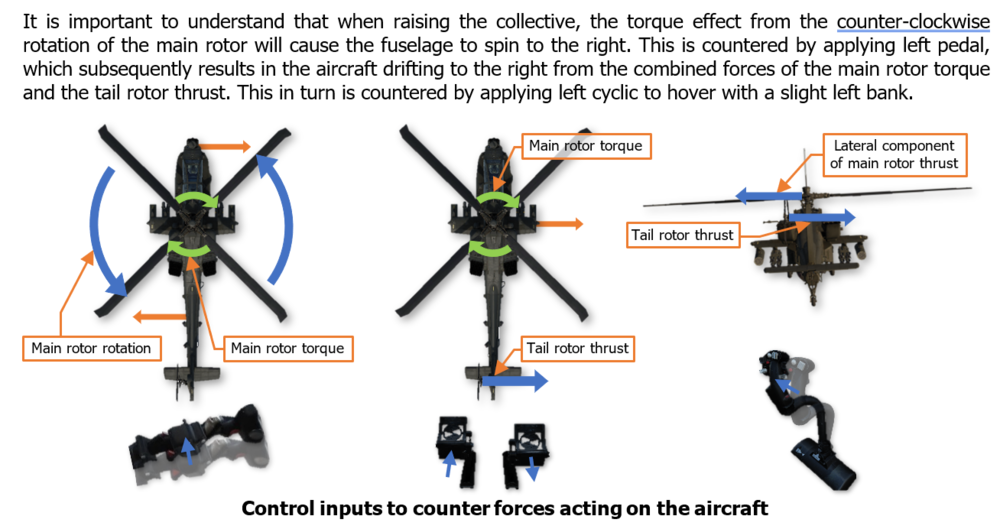 It is important to understand that when raising the collective, the torque effect from the counter-clockwise rotation of the main rotor will cause the fuselage to spin to the right. This is countered by applying left pedal, which subsequently results in the aircraft drifting to the right from the combined forces of the main rotor torque and the tail rotor thrust. This in turn is countered by applying left cyclic to hover with a slight left bank.

Main rotor rotation

Main rotor torque

Main rotor torque

Tail rotor thrust

Lateral component of main rotor thrust

Tail rotor thrust

Control inputs to counter forces acting on the aircraft