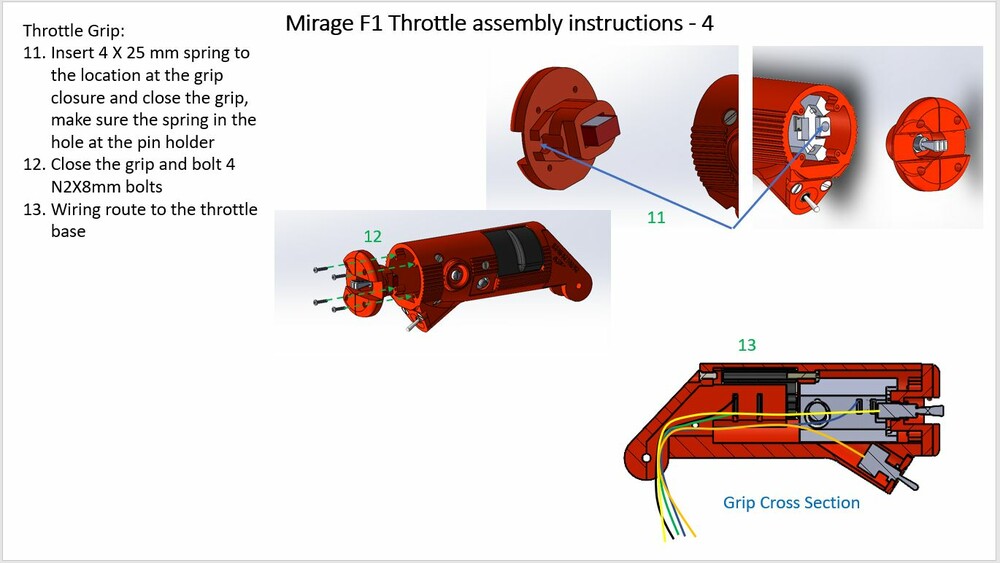 Mirage F1 Throttle assembly instructions - 4

Throttle Grip:

11. Insert 4 X 25 mm spring to the location at the grip closure and close the grip, make sure the spring in the hole at the pin holder
12. Close the grip and bolt 4 N2X8mm bolts
13. Wiring route to the throttle base

11

12

13

Grip Cross Section