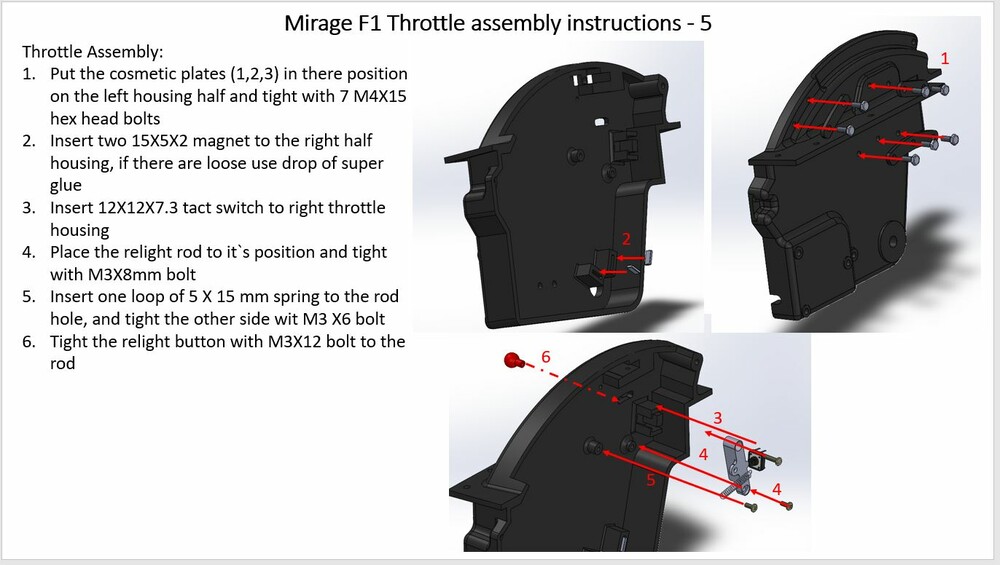 Mirage F1 Throttle assembly instructions - 5

Throttle Assembly:
1. Put the cosmetic plates (1,2,3) in there position on the left housing half and tight with 7 M4X15 hex head bolts
2. Insert two 15X5X2 magnet to the right half housing, if there are loose use drop of super glue
3. Insert 12X12X7.3 tact switch to right throttle housing
4. Place the relight rod to it`s position and tight with M3X8mm bolt
5. Insert one loop of 5 X 15 mm spring to the rod hole, and tight the other side wit M3 X6 bolt
6. Tight the relight button with M3X12 bolt to the rod

2

1

6

3

4

5

4