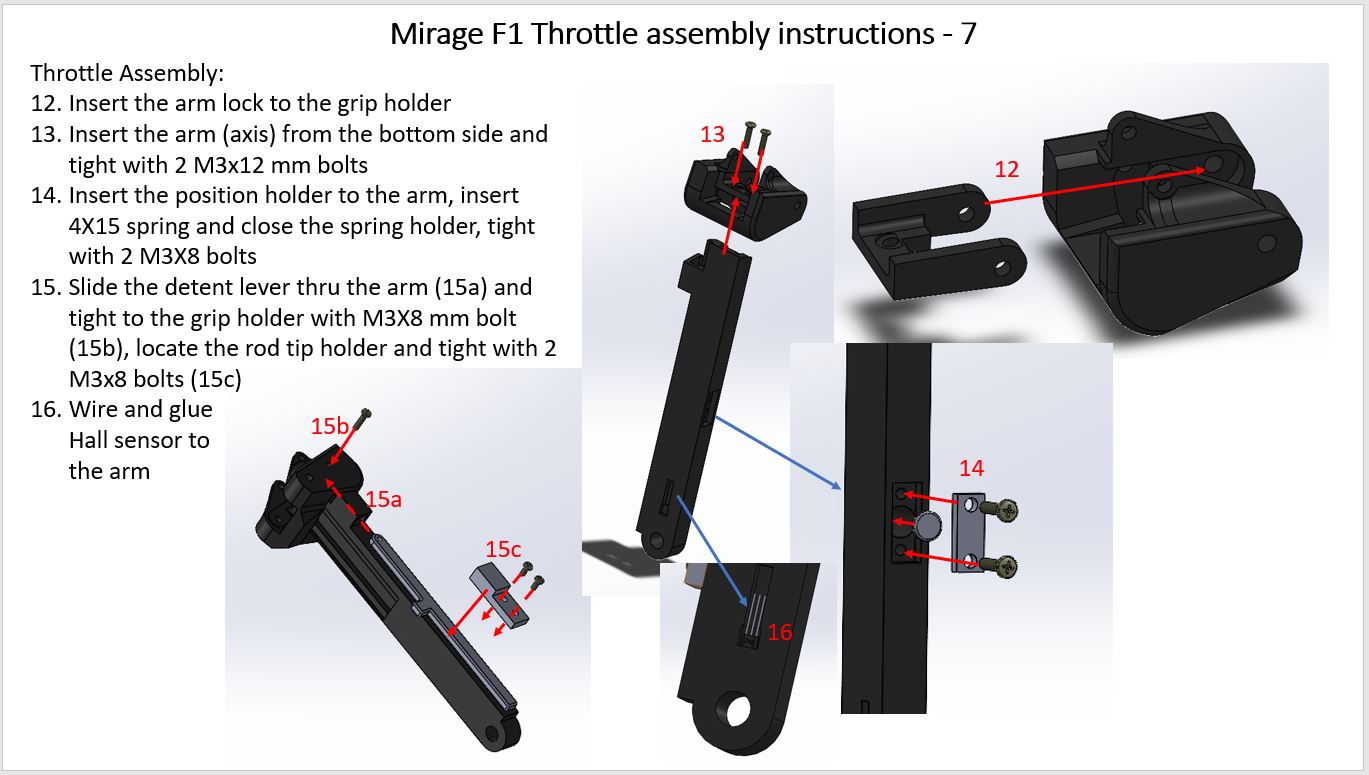 Mirage F1 Throttle assembly instructions - 7

Throttle Assembly:
12. Insert the arm lock to the grip holder
13. Insert the arm (axis) from the bottom side and tight with 2 M3x12 mm bolts
14. Insert the position holder to the arm, insert 4X15 spring and close the spring holder, tight with 2 M3X8 bolts
15. Slide the detent lever thru the arm (15a) and tight to the grip holder with M3X8 mm bolt (15b), locate the rod tip holder and tight with 2 M3x8 bolts (15c)
16. Wire and glue Hall sensor to the arm

13

12

15b

15a

15c

14

16