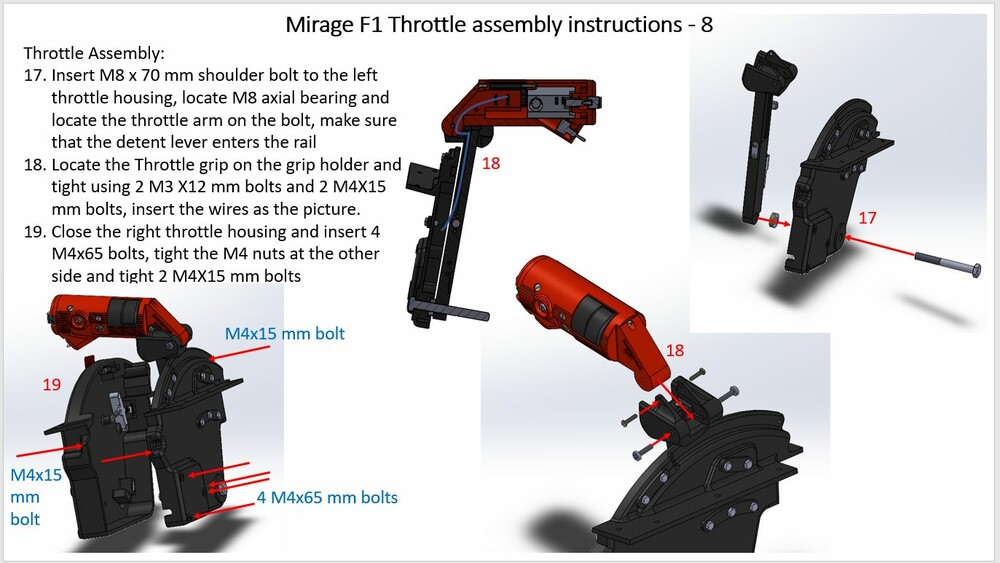 Mirage F1 Throttle assembly instructions - 8

Throttle Assembly:

17. Insert M8 x 70 mm shoulder bolt to the left throttle housing, locate M8 axial bearing and locate the throttle arm on the bolt, make sure that the detent lever enters the rail

18. Locate the Throttle grip on the grip holder and tight using 2 M3 X12 mm bolts and 2 M4X15 mm bolts, insert the wires as the picture.

19. Close the right throttle housing and insert 4 M4x65 bolts, tight the M4 nuts at the other side and tight 2 M4X15 mm bolts

18

17

M4x15 mm bolt

19

18

M4x15 mm bolt

4 M4x65 mm bolts