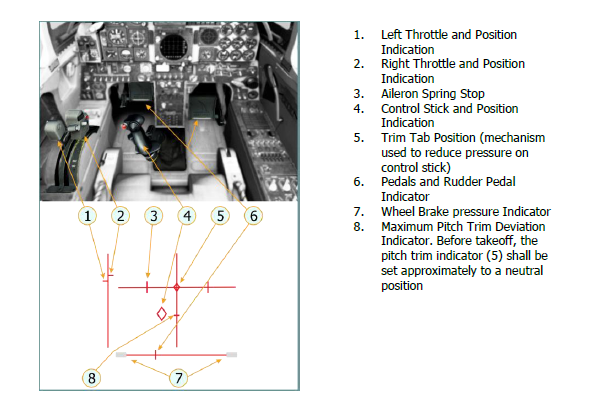 1 2 3 4 5 6

8 7

1. Left Throttle and Position Indication
2. Right Throttle and Position Indication
3. Aileron Spring Stop
4. Control Stick and Position Indication
5. Trim Tab Position (mechanism used to reduce pressure on control stick)
6. Pedals and Rudder Pedal Indicator
7. Wheel Brake pressure Indicator
8. Maximum Pitch Trim Deviation Indicator. Before takeoff, the pitch trim indicator (5) shall be set approximately to a neutral position