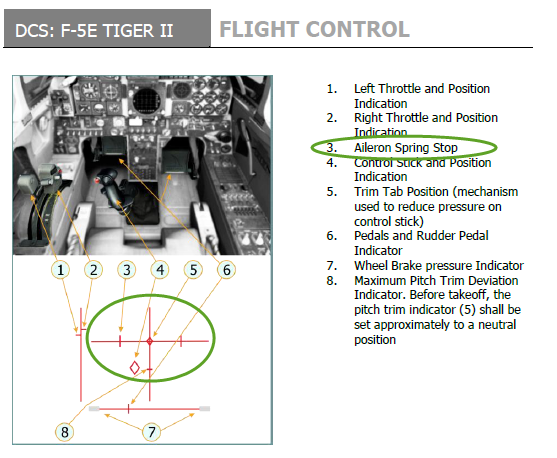 DCS: F-5E TIGER II FLIGHT CONTROL

1 2 3 4 5 6

8 7

1. Left Throttle and Position Indication
2. Right Throttle and Position Indication
3. Aileron Spring Stop
4. Control Stick and Position Indication
5. Trim Tab Position (mechanism used to reduce pressure on control stick)
6. Pedals and Rudder Pedal Indicator
7. Wheel Brake pressure Indicator
8. Maximum Pitch Trim Deviation Indicator. Before takeoff, the pitch trim indicator (5) shall be set approximately to a neutral position